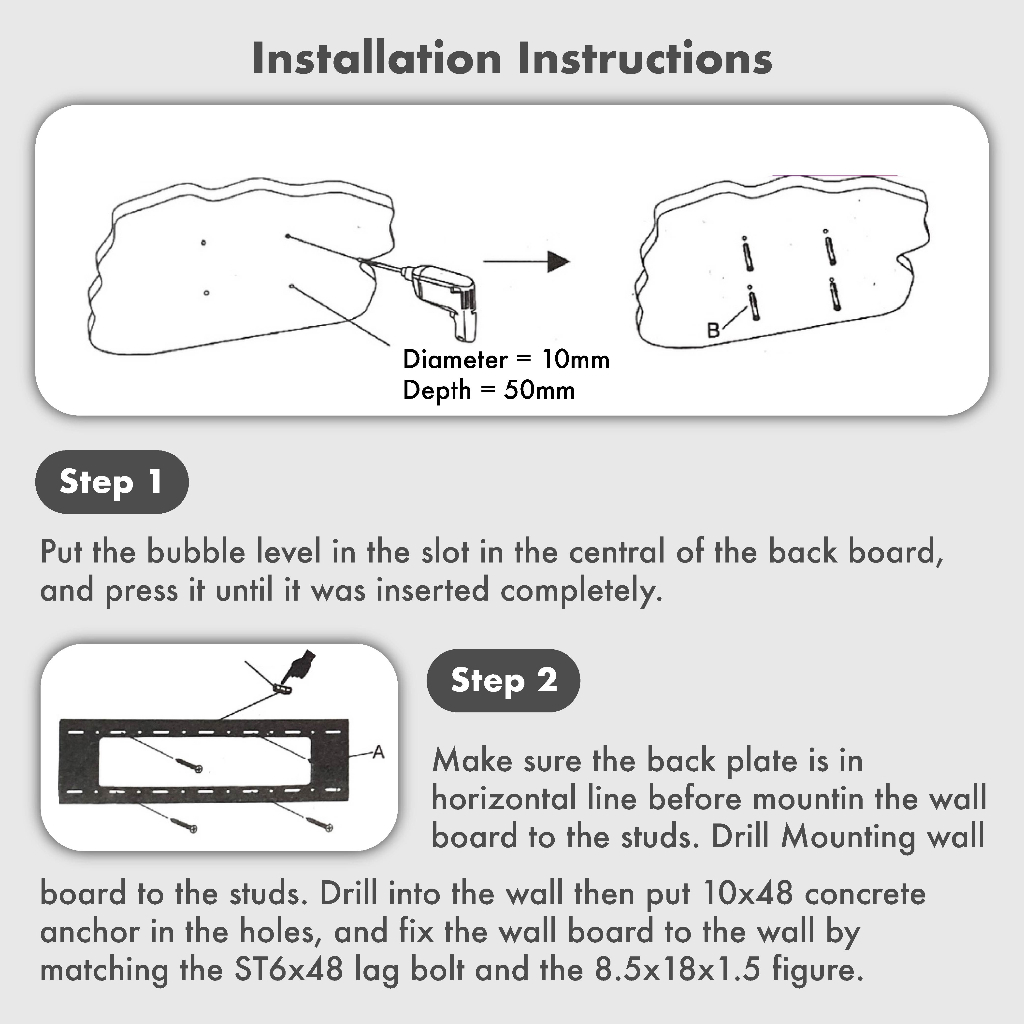 Installation Instructions

Diameter = 10mm
Depth = 50mm

B

Step 1

Put the bubble level in the slot in the central of the back board, and press it until it was inserted completely.

A

Step 2

Make sure the back plate is in horizontal line before mountin the wall board to the studs. Drill Mounting wall board to the studs. Drill into the wall then put 10x48 concrete anchor in the holes, and fix the wall board to the wall by matching the ST6x48 lag bolt and the 8.5x18x1.5 figure.