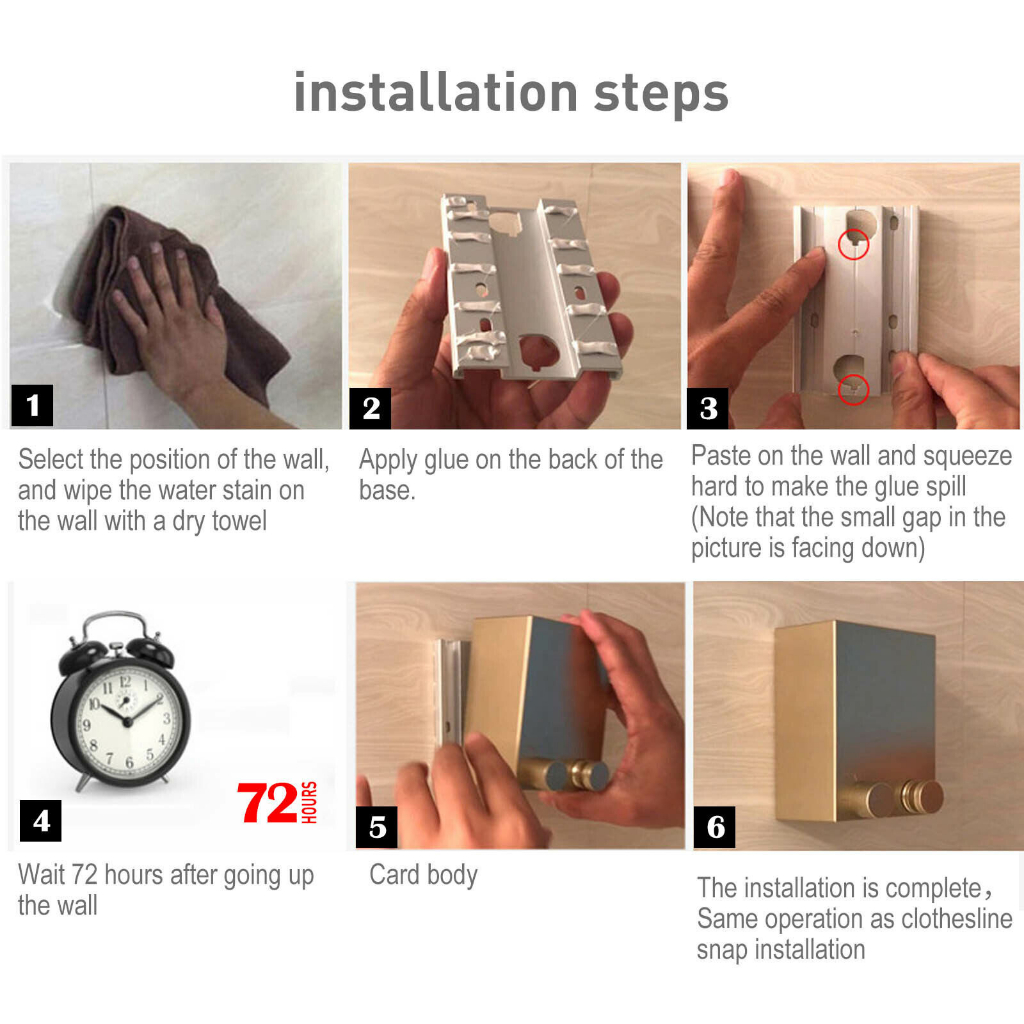 installation steps

1

Select the position of the wall, and wipe the water stain on the wall with a dry towel

2

Apply glue on the back of the base.

3

Paste on the wall and squeeze hard to make the glue spill (Note that the small gap in the picture is facing down)

4

72 HOURS

Wait 72 hours after going up the wall

5

Card body

6

The installation is complete, Same operation as clothesline snap installation