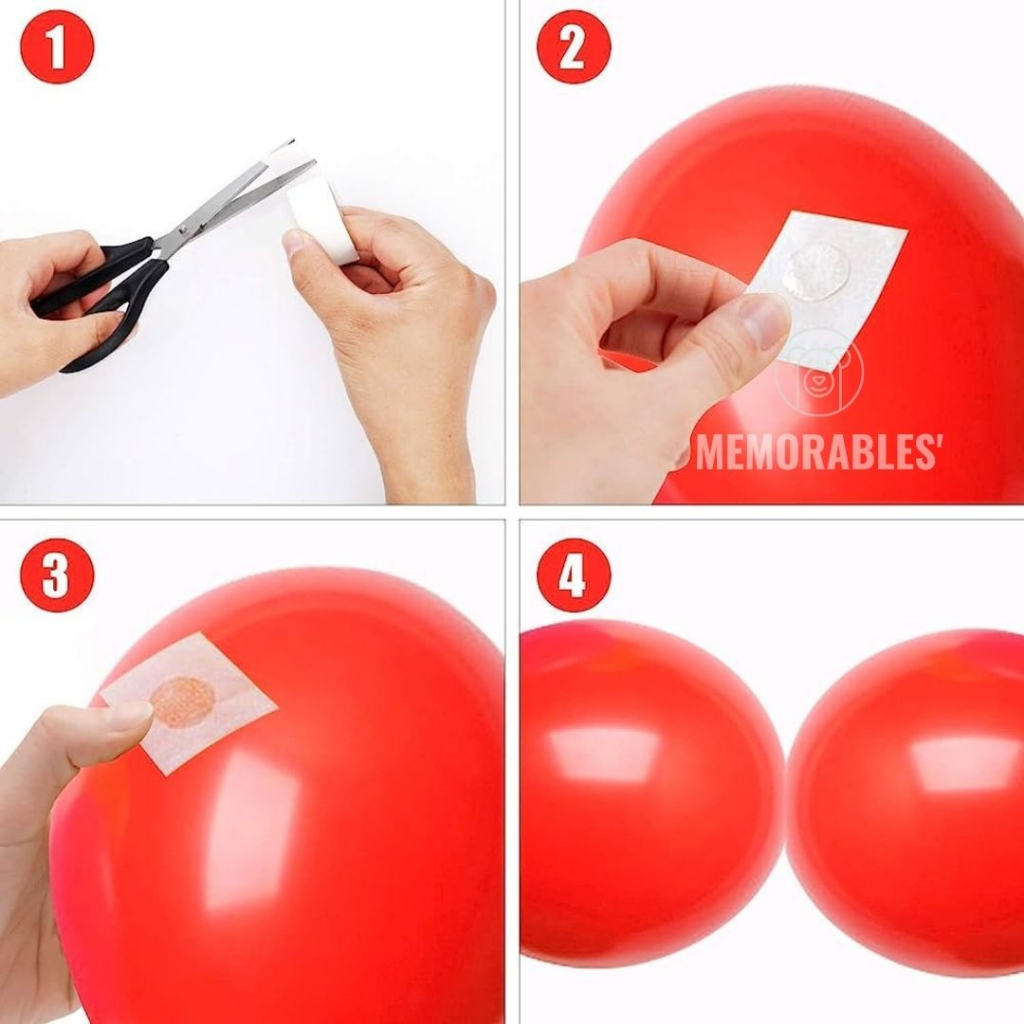 1

2

MEMORABLES'

3

4