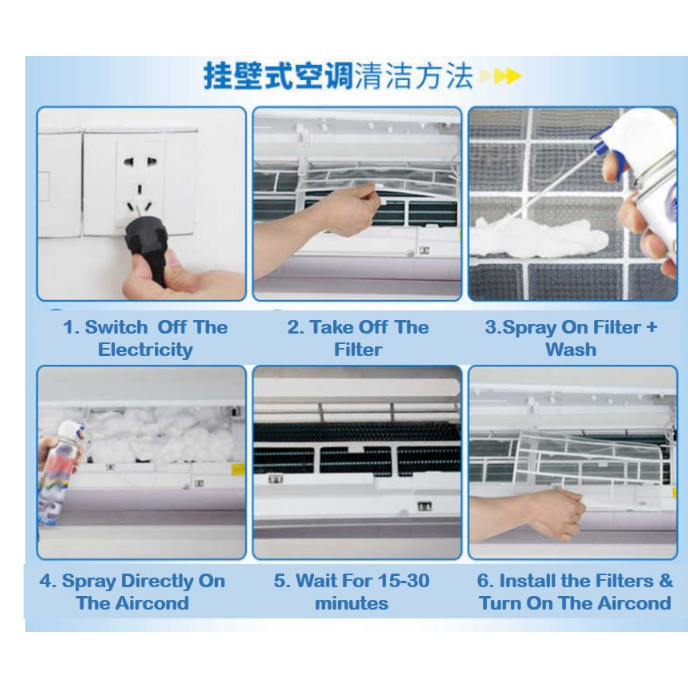 挂壁式空调清洁方法

1. Switch Off The Electricity

2. Take Off The Filter

3.Spray On Filter + Wash

4. Spray Directly On The Aircond

5. Wait For 15-30 minutes

6. Install the Filters & Turn On The Aircond