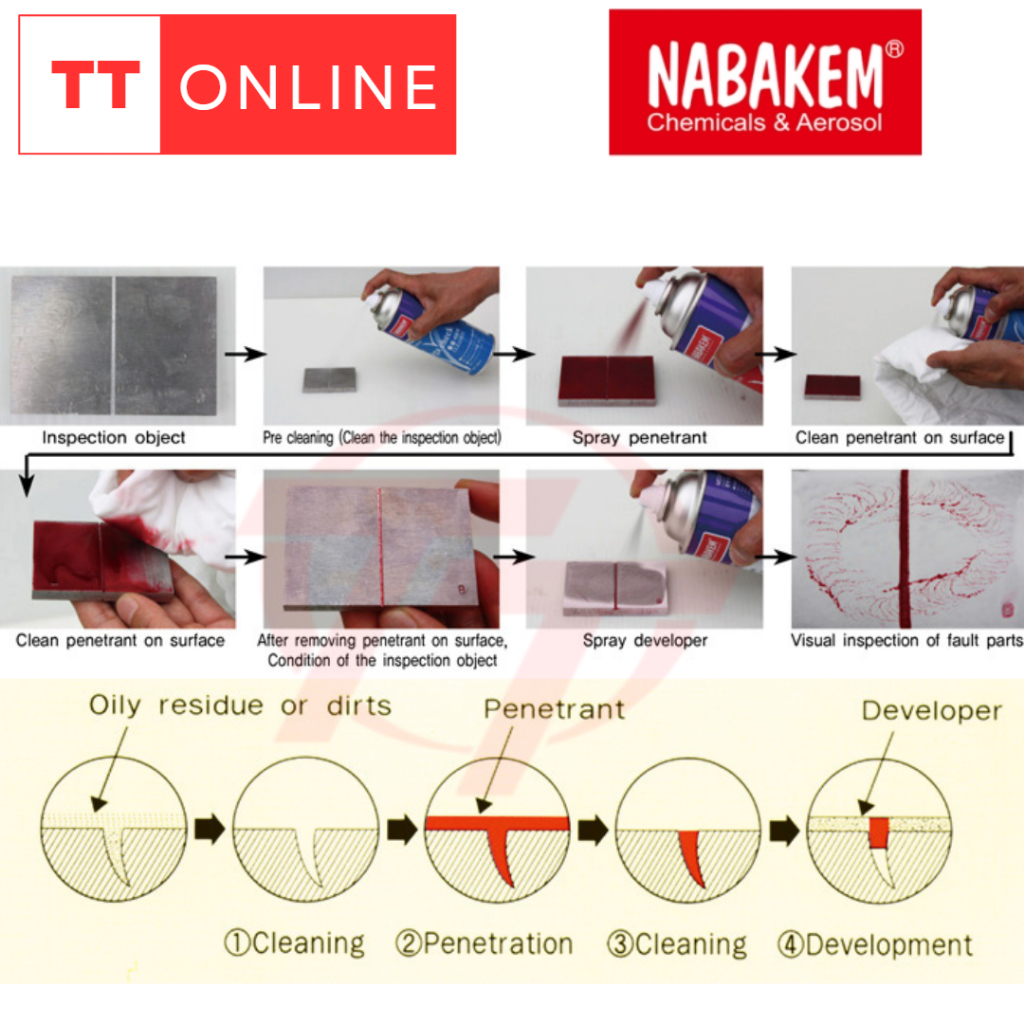 TT ONLINE

NABAKEM®
Chemicals & Aerosol

Inspection object

Pre cleaning (Clean the inspection object)

Spray penetrant

Clean penetrant on surface

Clean penetrant on surface

After removing penetrant on surface, Condition of the inspection object

Spray developer

Visual inspection of fault parts

Oily residue or dirts

Penetrant

Developer

①Cleaning ②Penetration ③Cleaning ④Development