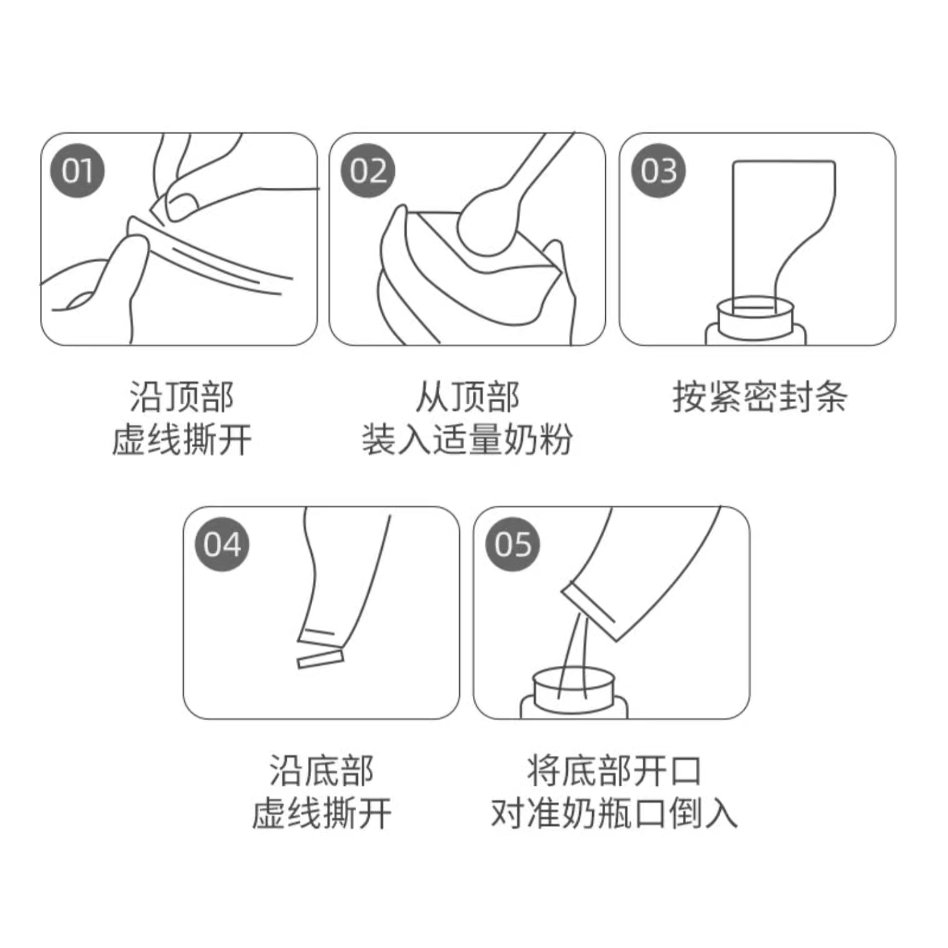 01

沿顶部
虚线撕开

02

从顶部
装入适量奶粉

03

按紧密封条

04

沿底部
虚线撕开

05

将底部开口
对准奶瓶口倒入