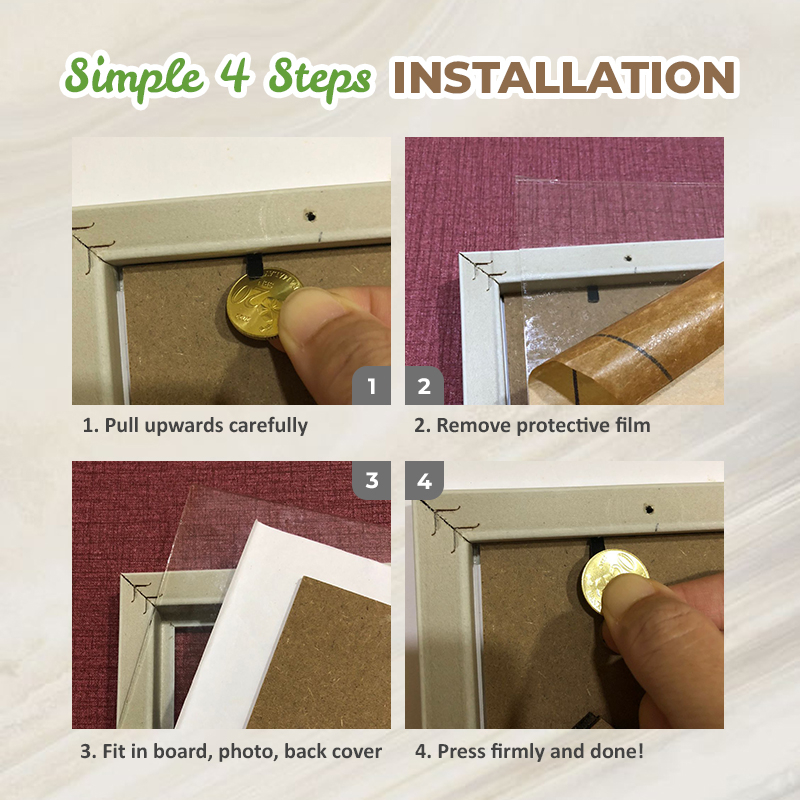 Simple 4 Steps INSTALLATION

1

1. Pull upwards carefully

2

2. Remove protective film

3

3. Fit in board, photo, back cover

4

4. Press firmly and done!