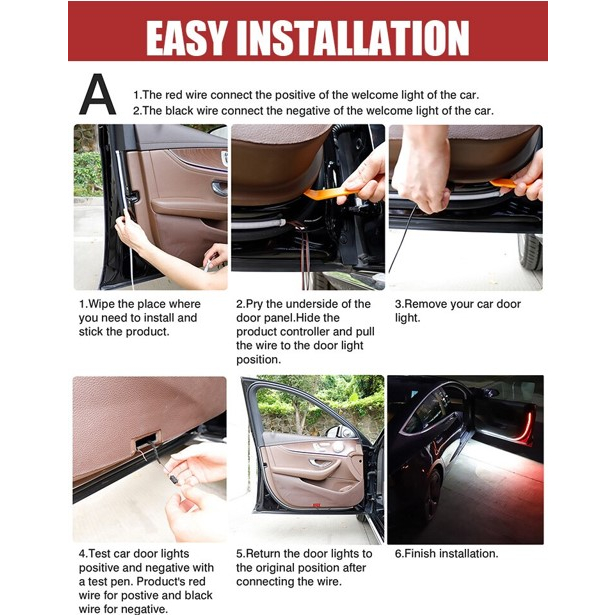 EASY INSTALLATION

A
1.The red wire connect the positive of the welcome light of the car.
2.The black wire connect the negative of the welcome light of the car.

1.Wipe the place where you need to install and stick the product.

2.Pry the underside of the door panel.Hide the product controller and pull the wire to the door light position.

3.Remove your car door light.

4.Test car door lights positive and negative with a test pen. Product's red wire for postive and black wire for negative.

5.Return the door lights to the original position after connecting the wire.

6.Finish installation.