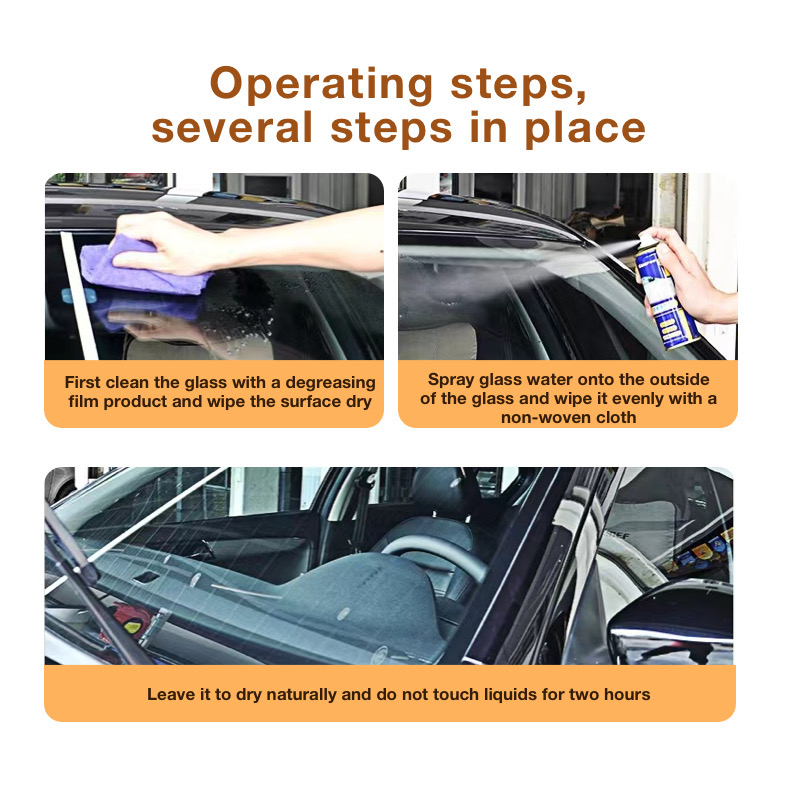 Operating steps, several steps in place

First clean the glass with a degreasing film product and wipe the surface dry

Spray glass water onto the outside of the glass and wipe it evenly with a non-woven cloth

Leave it to dry naturally and do not touch liquids for two hours