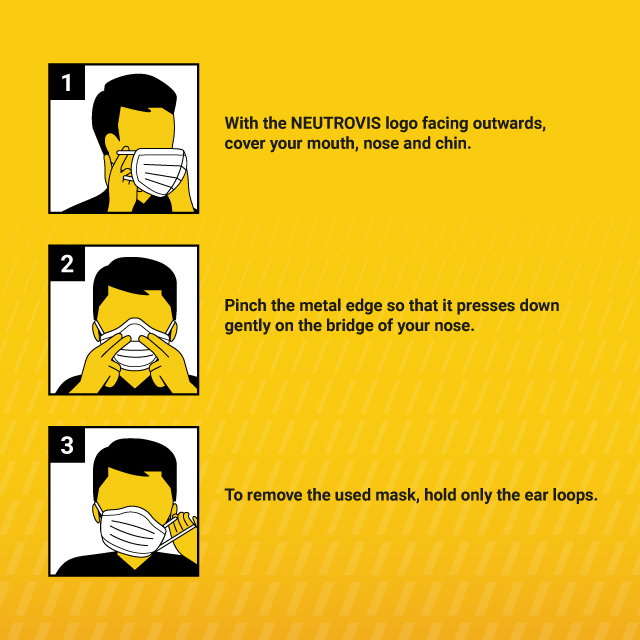 1

With the NEUTROVIS logo facing outwards, cover your mouth, nose and chin.

2

Pinch the metal edge so that it presses down gently on the bridge of your nose.

3

To remove the used mask, hold only the ear loops.