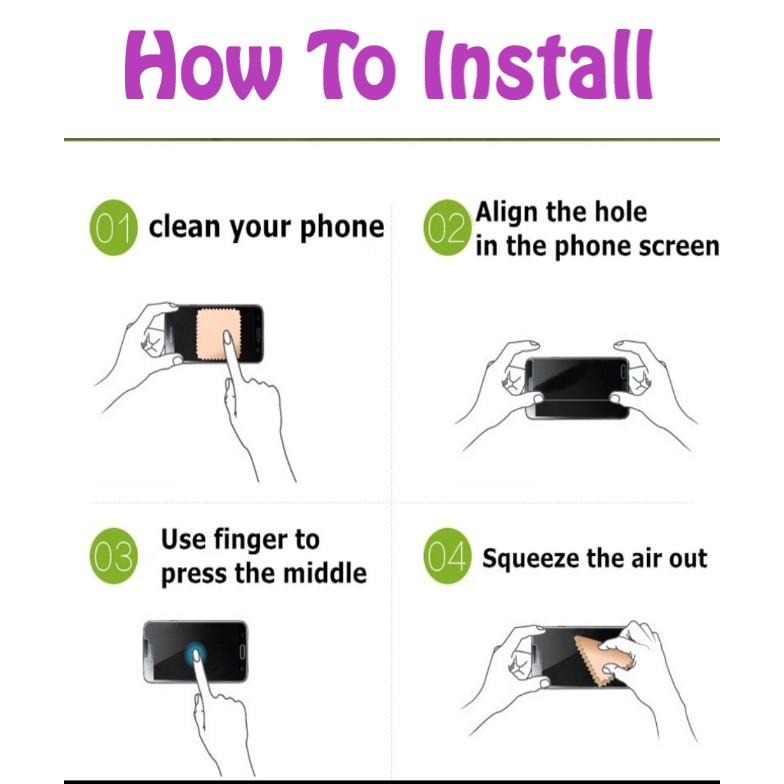 How To Install

01 clean your phone

02 Align the hole in the phone screen

03 Use finger to press the middle

04 Squeeze the air out