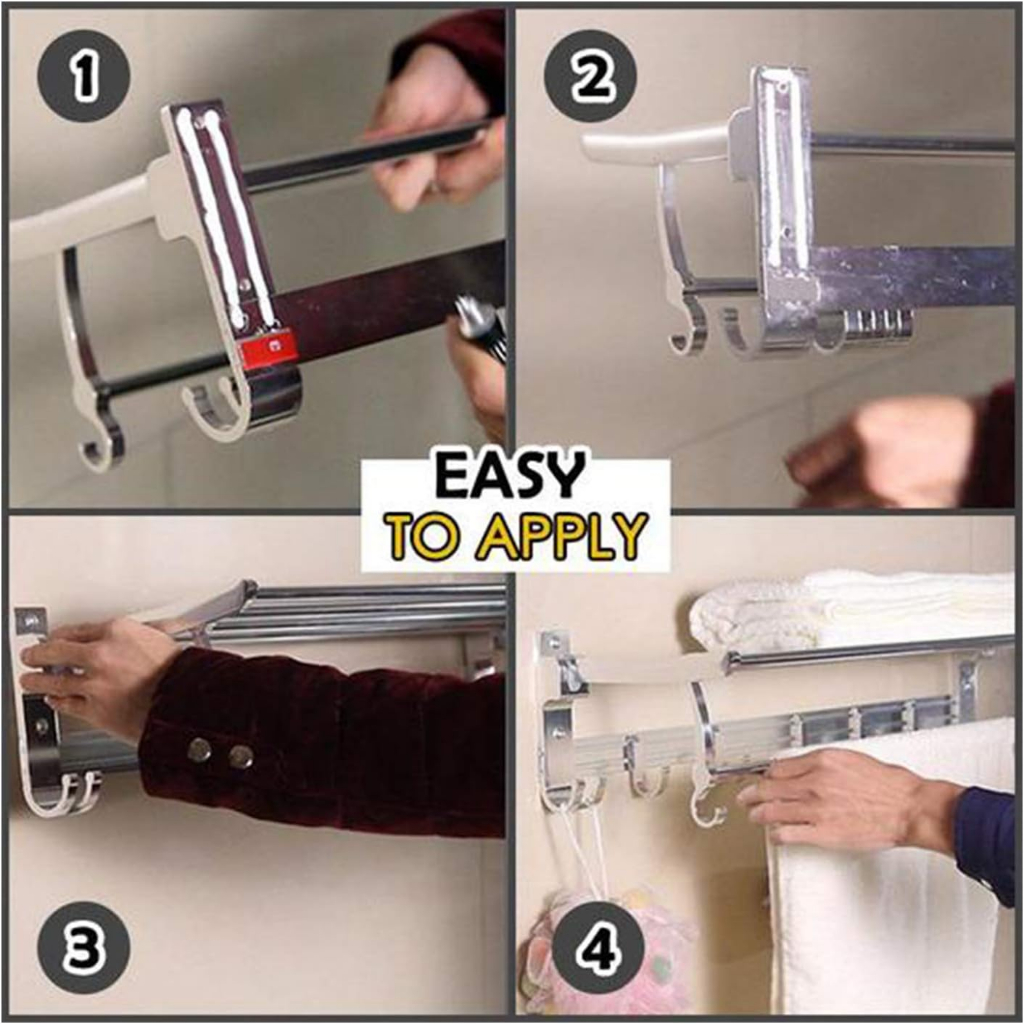 1

2

EASY
TO APPLY

3

4