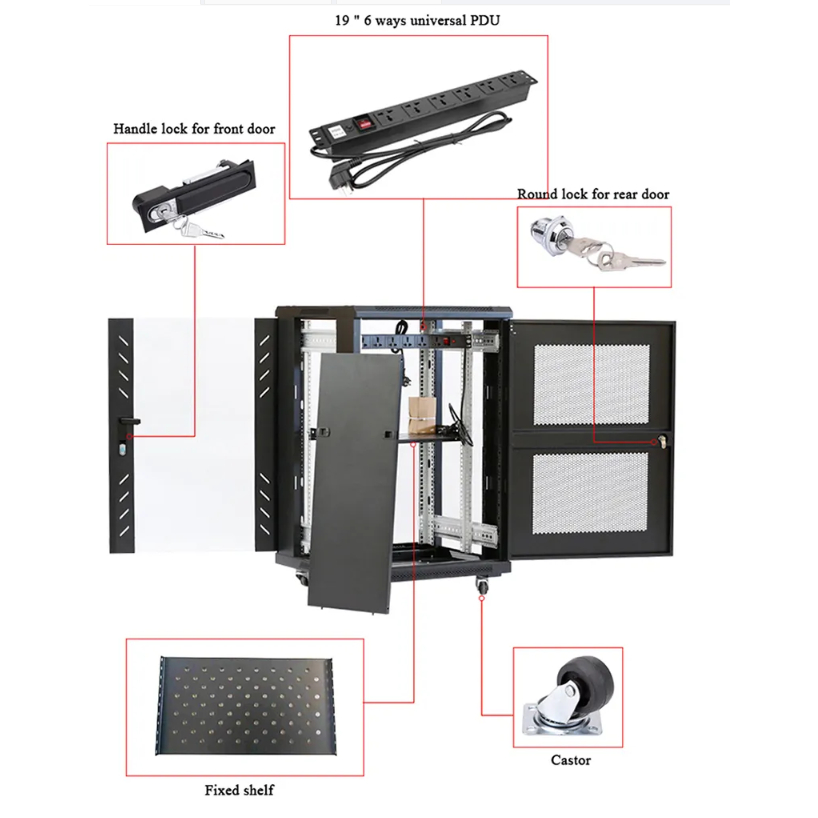 19 " 6 ways universal PDU

Handle lock for front door

Round lock for rear door

Fixed shelf

Castor