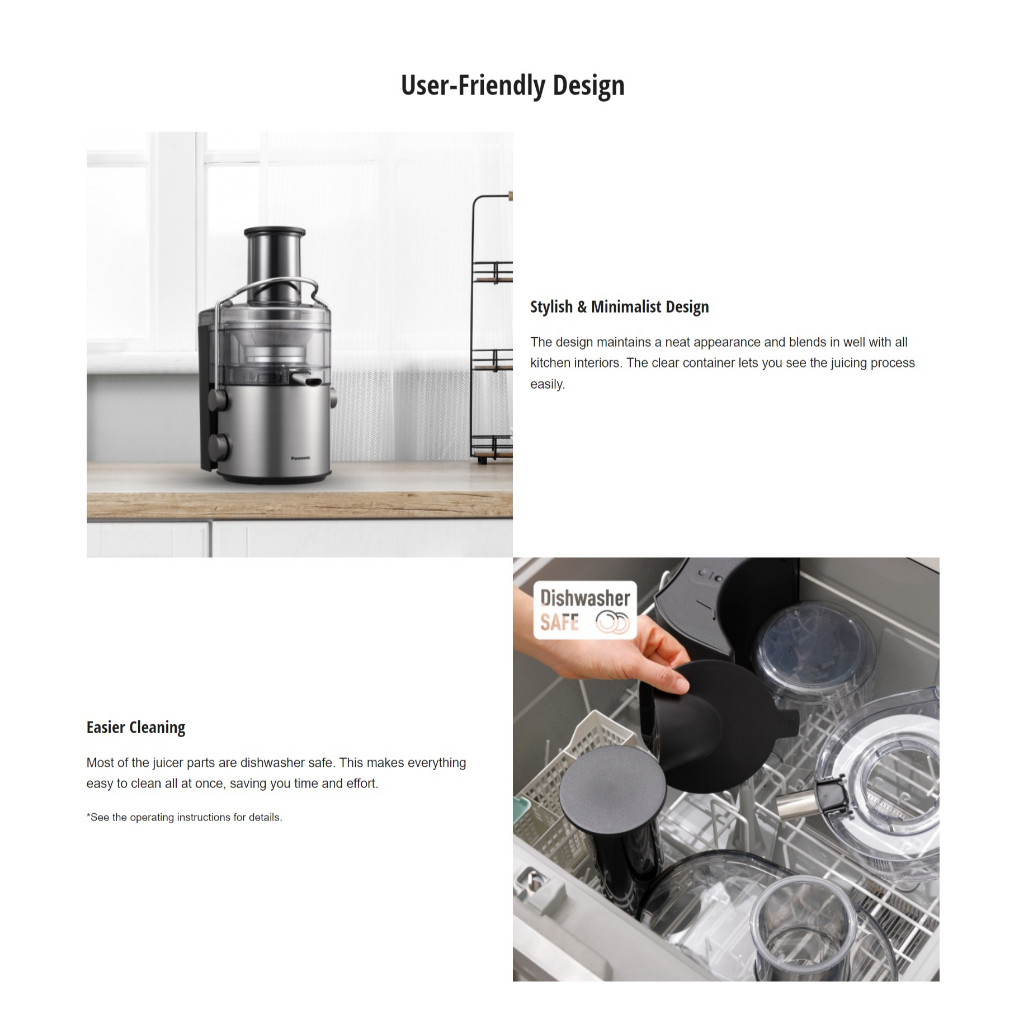 User-Friendly Design

Panasonic

Stylish & Minimalist Design

The design maintains a neat appearance and blends in well with all kitchen interiors. The clear container lets you see the juicing process easily.

Dishwasher SAFE

Easier Cleaning

Most of the juicer parts are dishwasher safe. This makes everything easy to clean all at once, saving you time and effort.

*See the operating instructions for details.