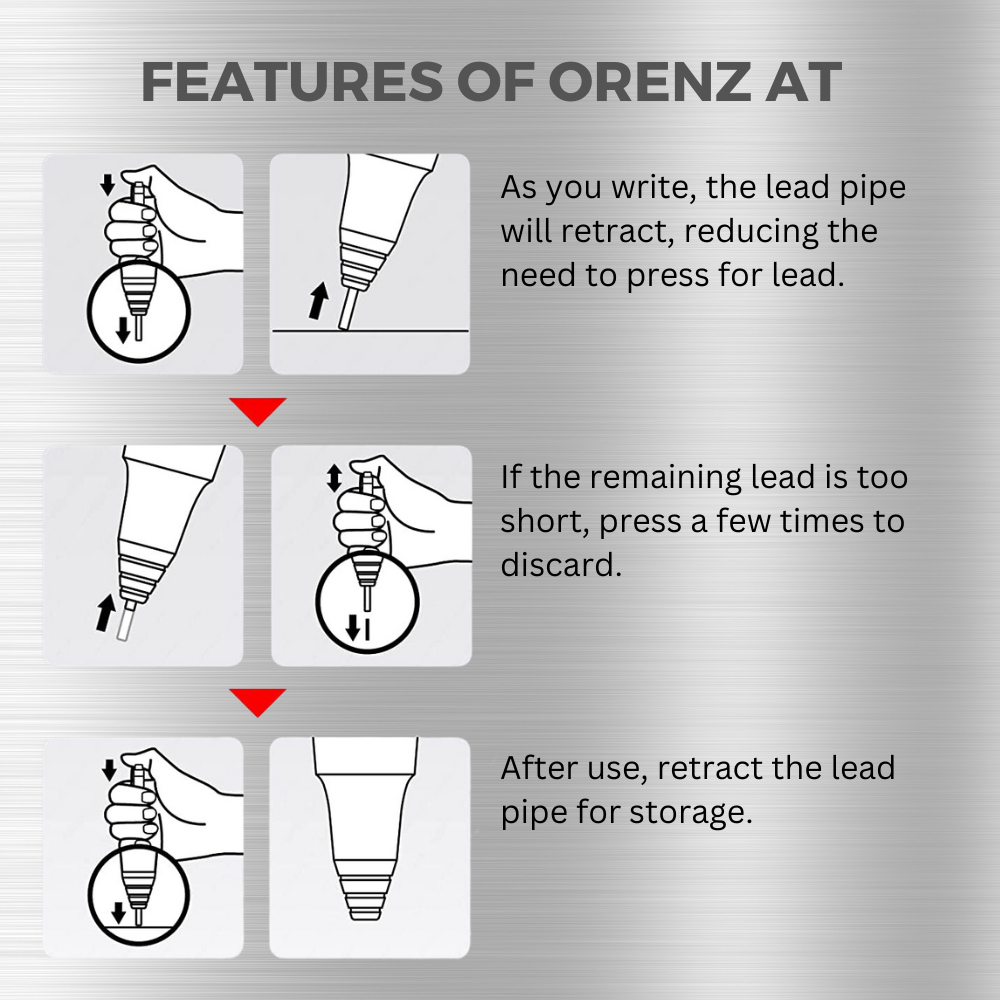 FEATURES OF ORENZ AT

As you write, the lead pipe will retract, reducing the need to press for lead.

If the remaining lead is too short, press a few times to discard.

After use, retract the lead pipe for storage.