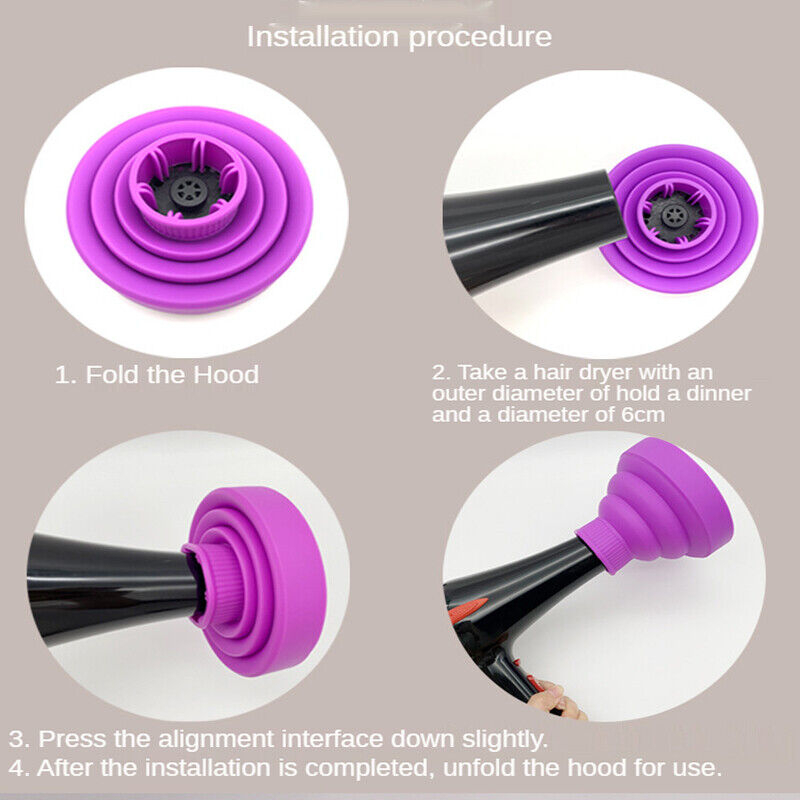 Installation procedure

1. Fold the Hood

2. Take a hair dryer with an outer diameter of hold a dinner and a diameter of 6cm

3. Press the alignment interface down slightly.
4. After the installation is completed, unfold the hood for use.