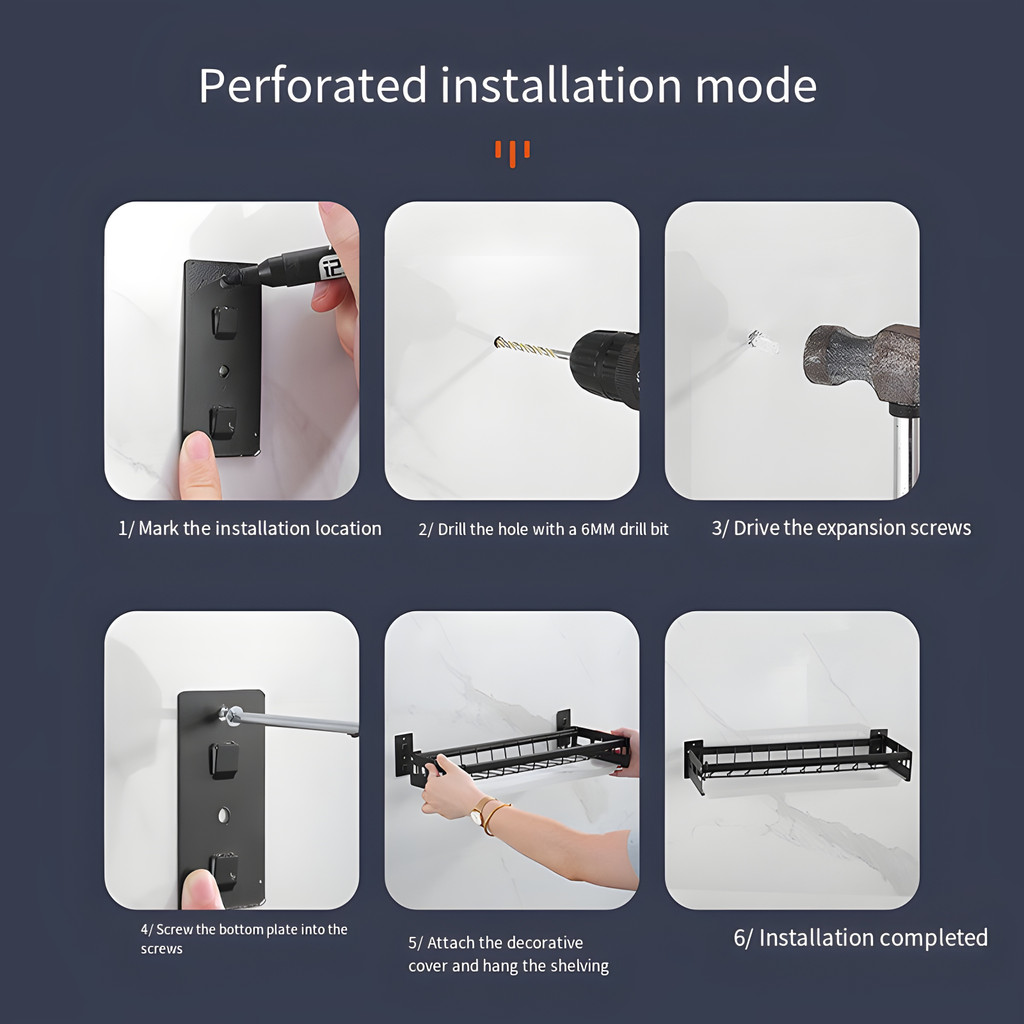 Perforated installation mode

1/ Mark the installation location

2/ Drill the hole with a 6MM drill bit

3/ Drive the expansion screws

4/ Screw the bottom plate into the screws

5/ Attach the decorative cover and hang the shelving

6/ Installation completed