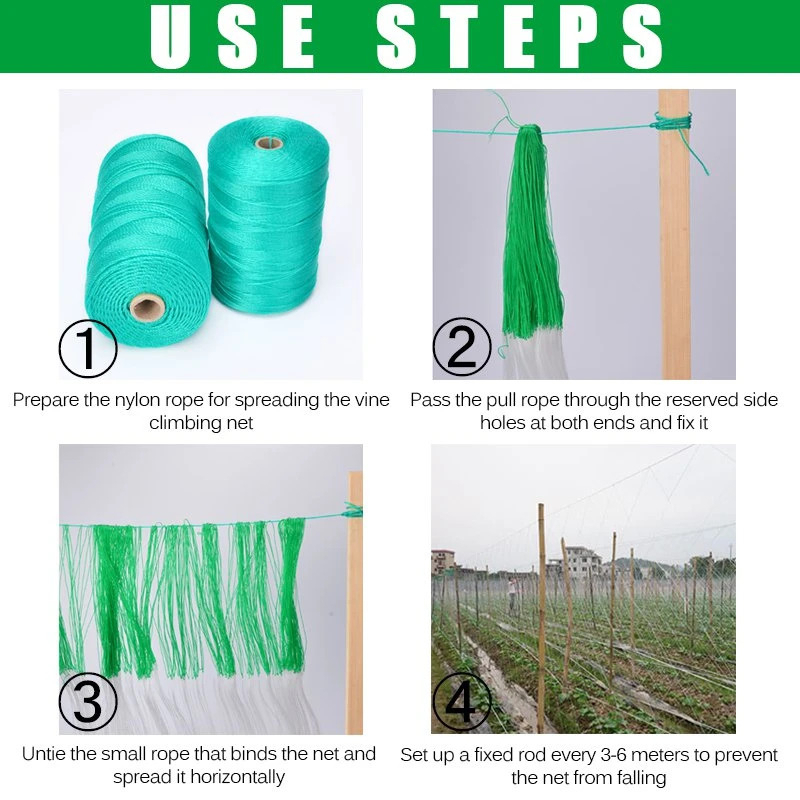 USE STEPS

①

Prepare the nylon rope for spreading the vine climbing net

②

Pass the pull rope through the reserved side holes at both ends and fix it

③

Untie the small rope that binds the net and spread it horizontally

④

Set up a fixed rod every 3-6 meters to prevent the net from falling