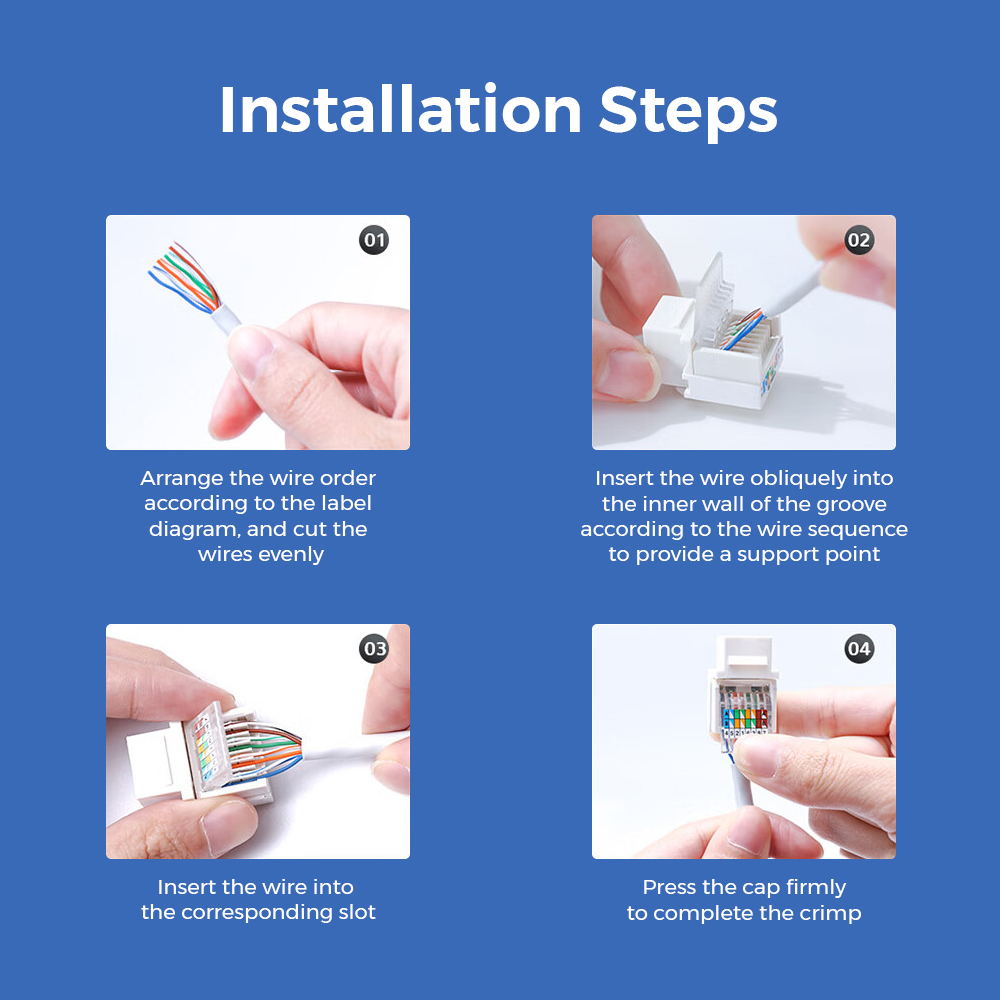 Installation Steps

01

Arrange the wire order according to the label diagram, and cut the wires evenly

02

Insert the wire obliquely into the inner wall of the groove according to the wire sequence to provide a support point

03

Insert the wire into the corresponding slot

04

Press the cap firmly to complete the crimp