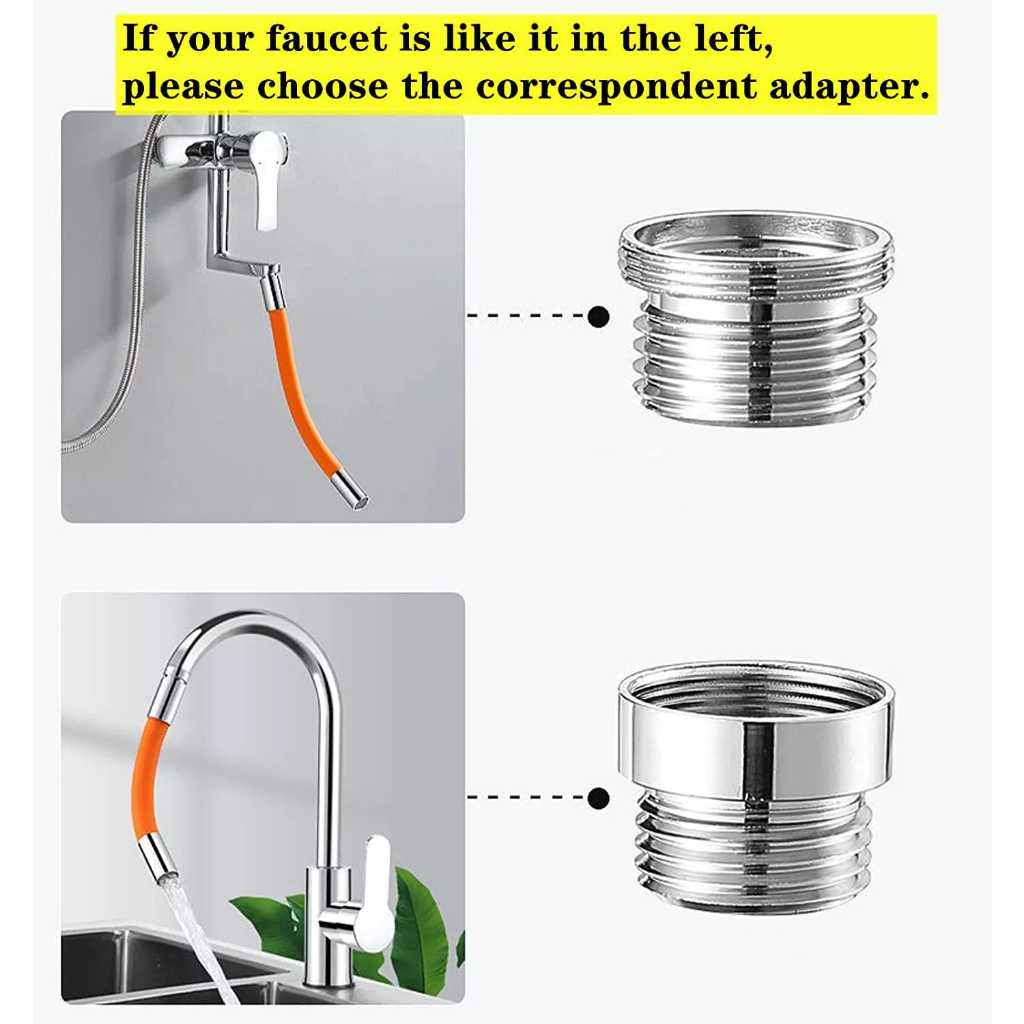 If your faucet is like it in the left, please choose the correspondent adapter.