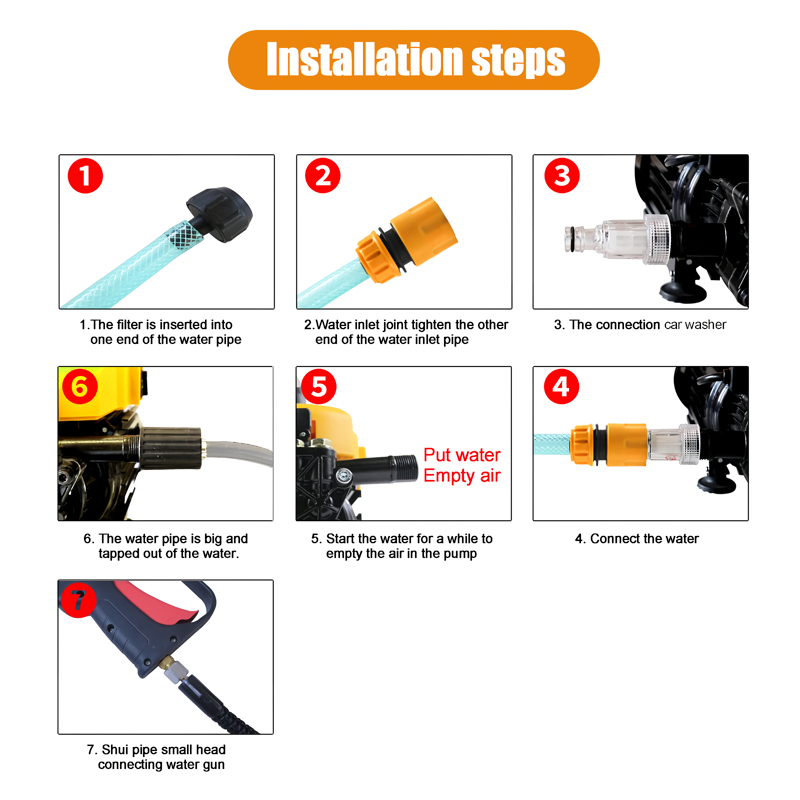 Installation steps

1

1.The filter is inserted into one end of the water pipe

2

2.Water inlet joint tighten the other end of the water inlet pipe

3

3. The connection car washer

6

6. The water pipe is big and tapped out of the water.

5

Put water
Empty air

5. Start the water for a while to empty the air in the pump

4

4. Connect the water

7

7. Shui pipe small head connecting water gun