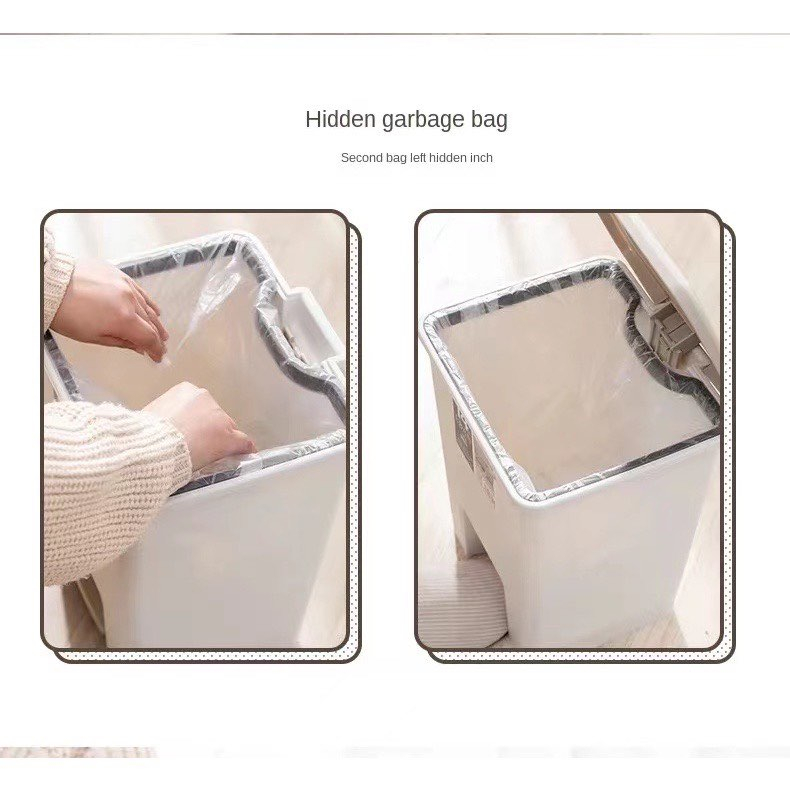 Hidden garbage bag

Second bag left hidden inch