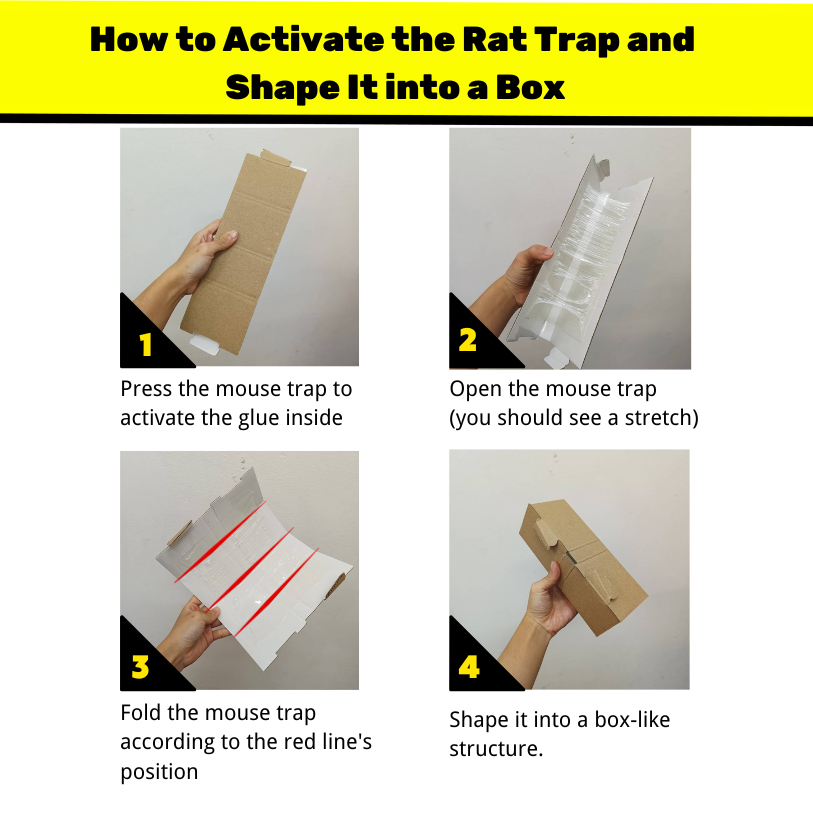 How to Activate the Rat Trap and Shape It into a Box

1

Press the mouse trap to activate the glue inside

2

Open the mouse trap (you should see a stretch)

3

Fold the mouse trap according to the red line's position

4

Shape it into a box-like structure.