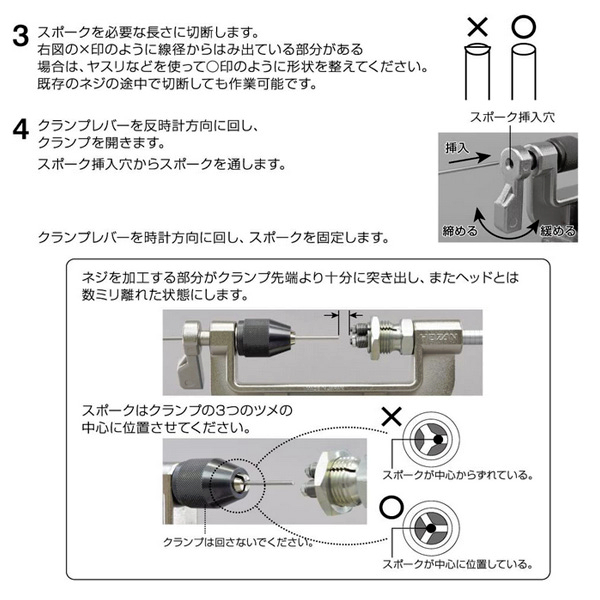 3 スポークを必要な長さに切断します。
右図の×印のように線径からはみ出ている部分がある場合は、ヤスリなどを使って○印のように形状を整えてください。
既存のネジの途中で切断しても作業可能です。

×　○

4 クランプレバーを反時計方向に回し、クランプを開きます。
スポーク挿入穴からスポークを通します。

スポーク挿入穴
挿入
締める
緩める

クランプレバーを時計方向に回し、スポークを固定します。

ネジを加工する部分がクランプ先端より十分に突き出し、またヘッドとは数ミリ離れた状態にします。

HOZAN

スポークはクランプの3つのツメの中心に位置させてください。

×
スポークが中心からずれている。

○
スポークが中心に位置している。

クランプは回さないでください。