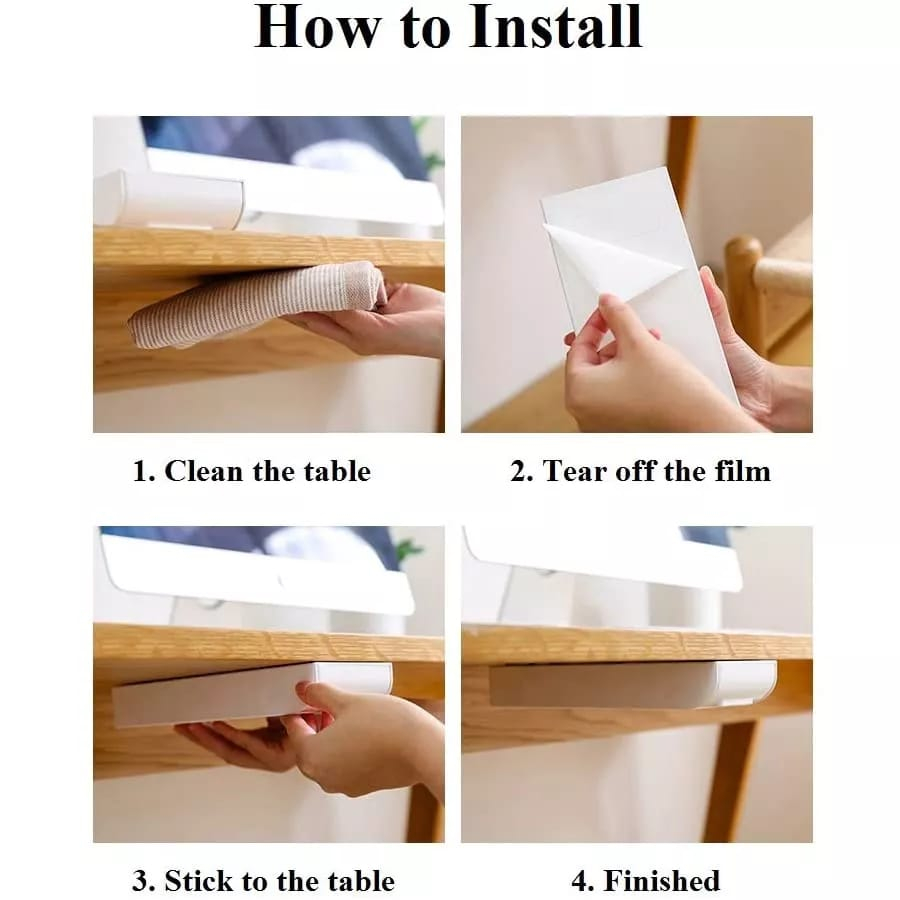 How to Install

1. Clean the table

2. Tear off the film

3. Stick to the table

4. Finished