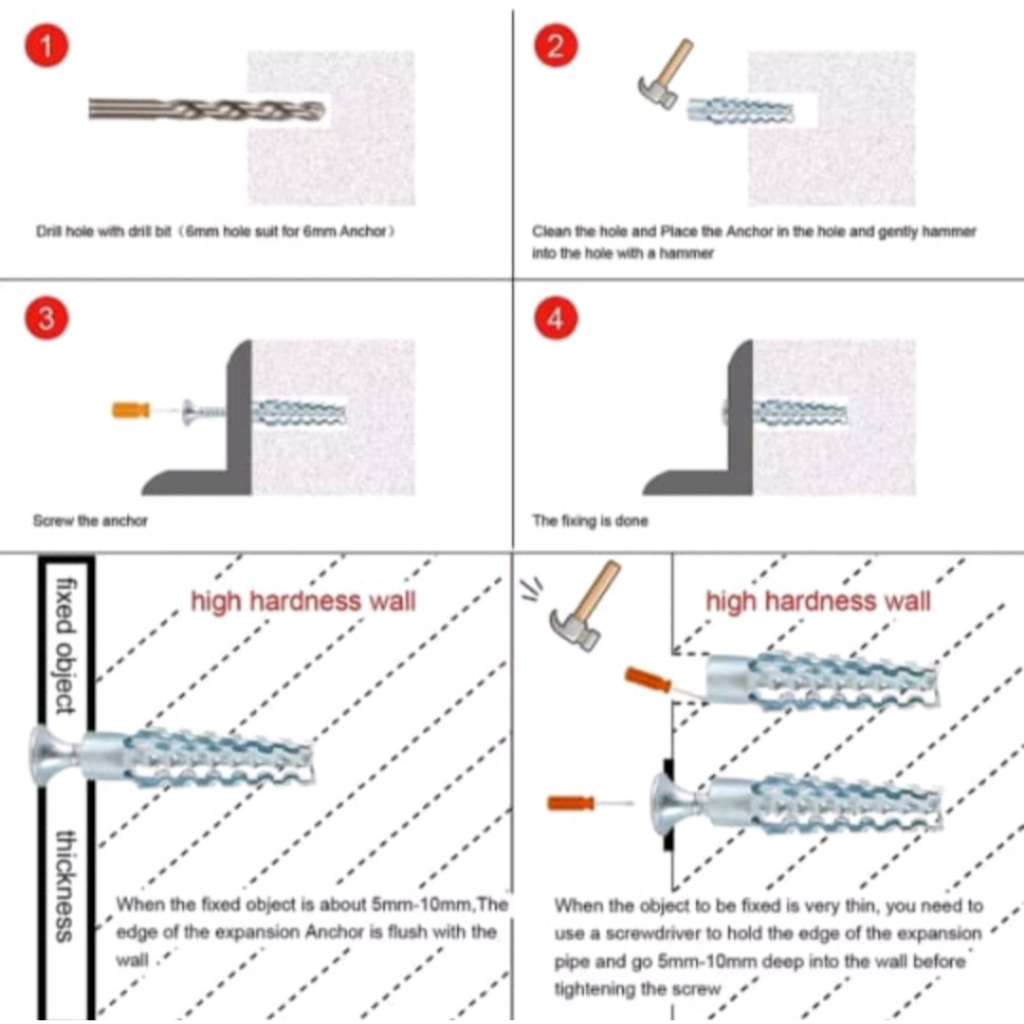 1

Drill hole with drill bit（6mm hole suit for 6mm Anchor）

2

Clean the hole and Place the Anchor in the hole and gently hammer into the hole with a hammer

3

Screw the anchor

4

The fixing is done

fixed object

thickness

high hardness wall

When the fixed object is about 5mm-10mm,The edge of the expansion Anchor is flush with the wall

high hardness wall

When the object to be fixed is very thin, you need to use a screwdriver to hold the edge of the expansion pipe and go 5mm-10mm deep into the wall before tightening the screw