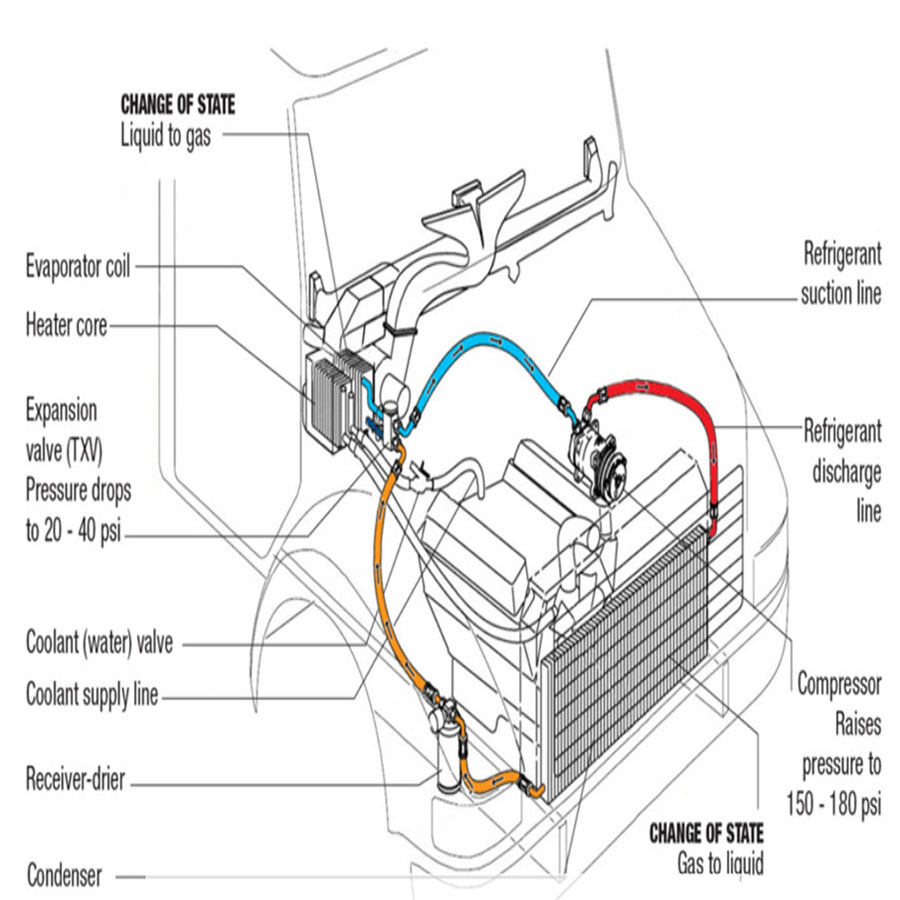 CHANGE OF STATE
Liquid to gas

Evaporator coil

Heater core

Expansion valve (TXV) Pressure drops to 20 - 40 psi

Coolant (water) valve

Coolant supply line

Receiver-drier

Condenser

Refrigerant suction line

Refrigerant discharge line

Compressor Raises pressure to 150 - 180 psi

CHANGE OF STATE
Gas to liquid