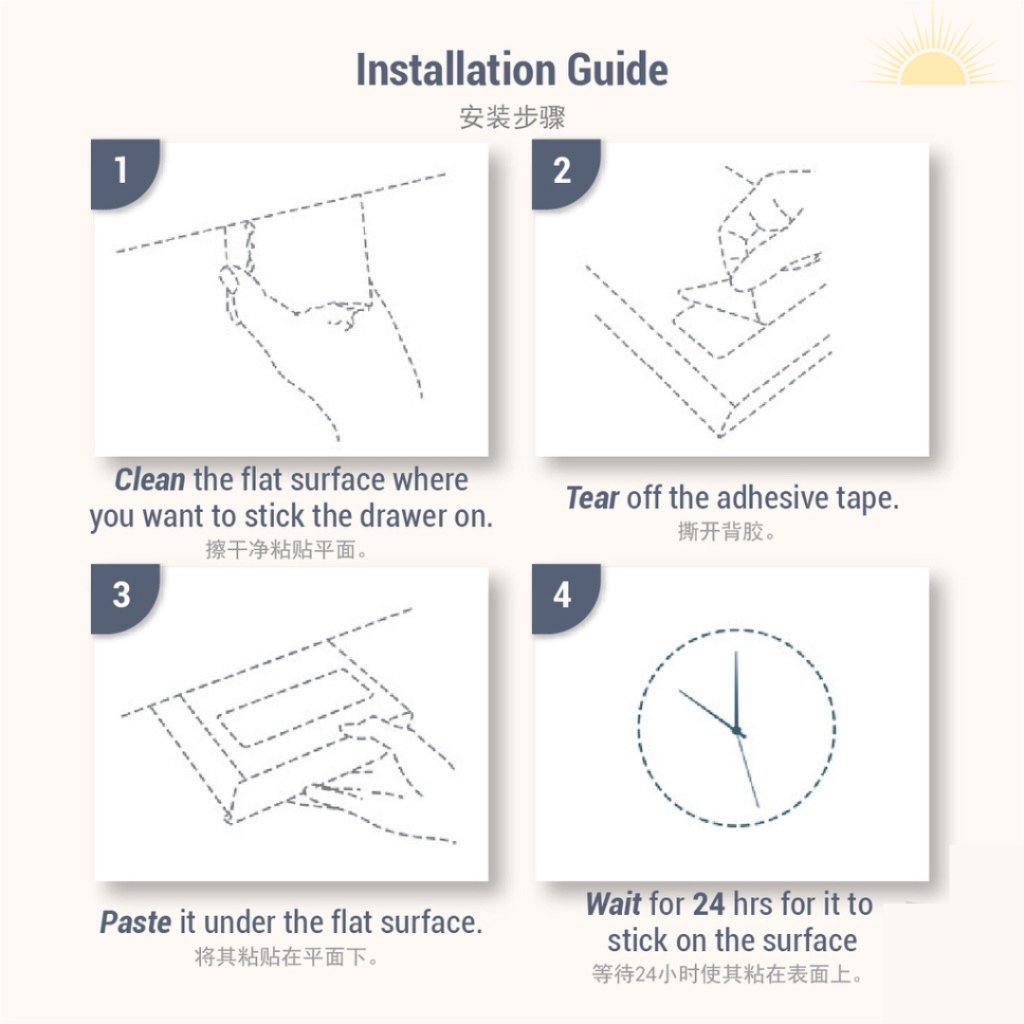 Installation Guide
安装步骤

1

Clean the flat surface where you want to stick the drawer on.
擦干净粘贴平面。

2

Tear off the adhesive tape.
撕开背胶。

3

Paste it under the flat surface.
将其粘贴在平面下。

4

Wait for 24 hrs for it to stick on the surface
等待24小时使其粘在表面上。