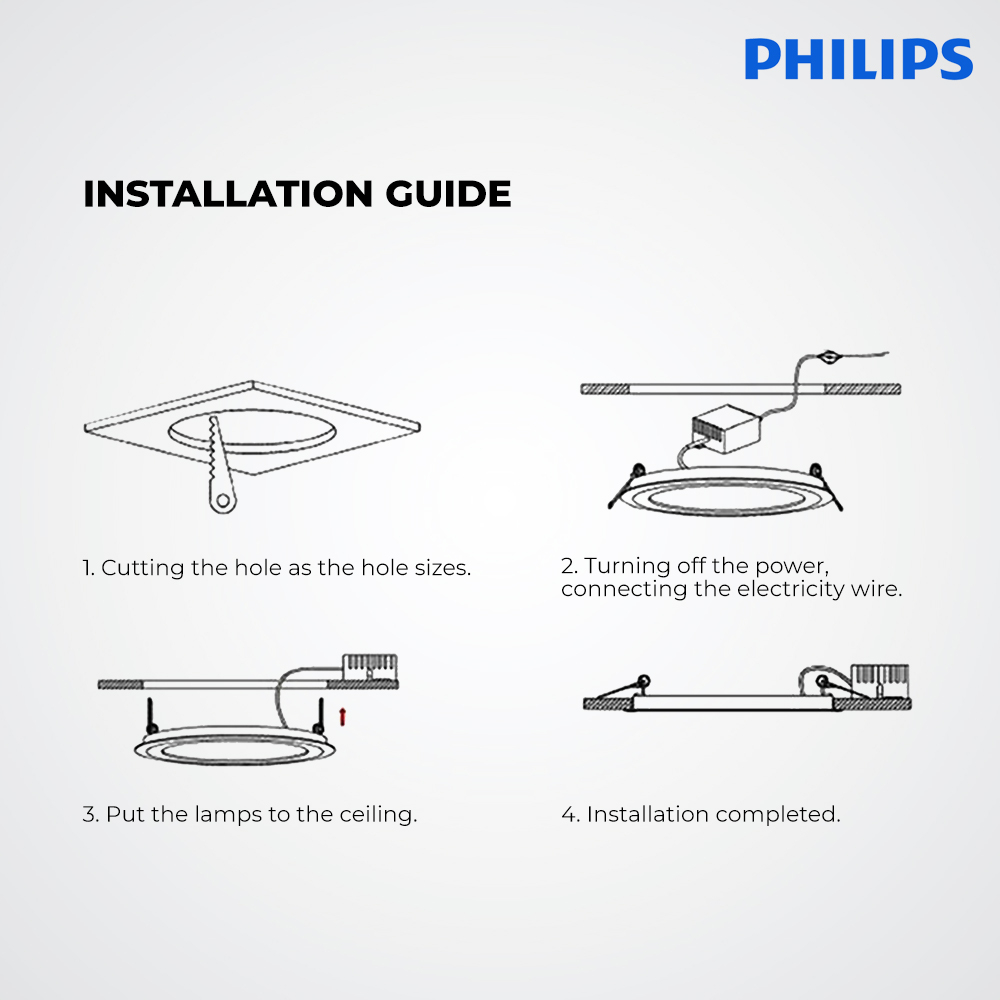 PHILIPS

INSTALLATION GUIDE

1. Cutting the hole as the hole sizes.

2. Turning off the power, connecting the electricity wire.

3. Put the lamps to the ceiling.

4. Installation completed.