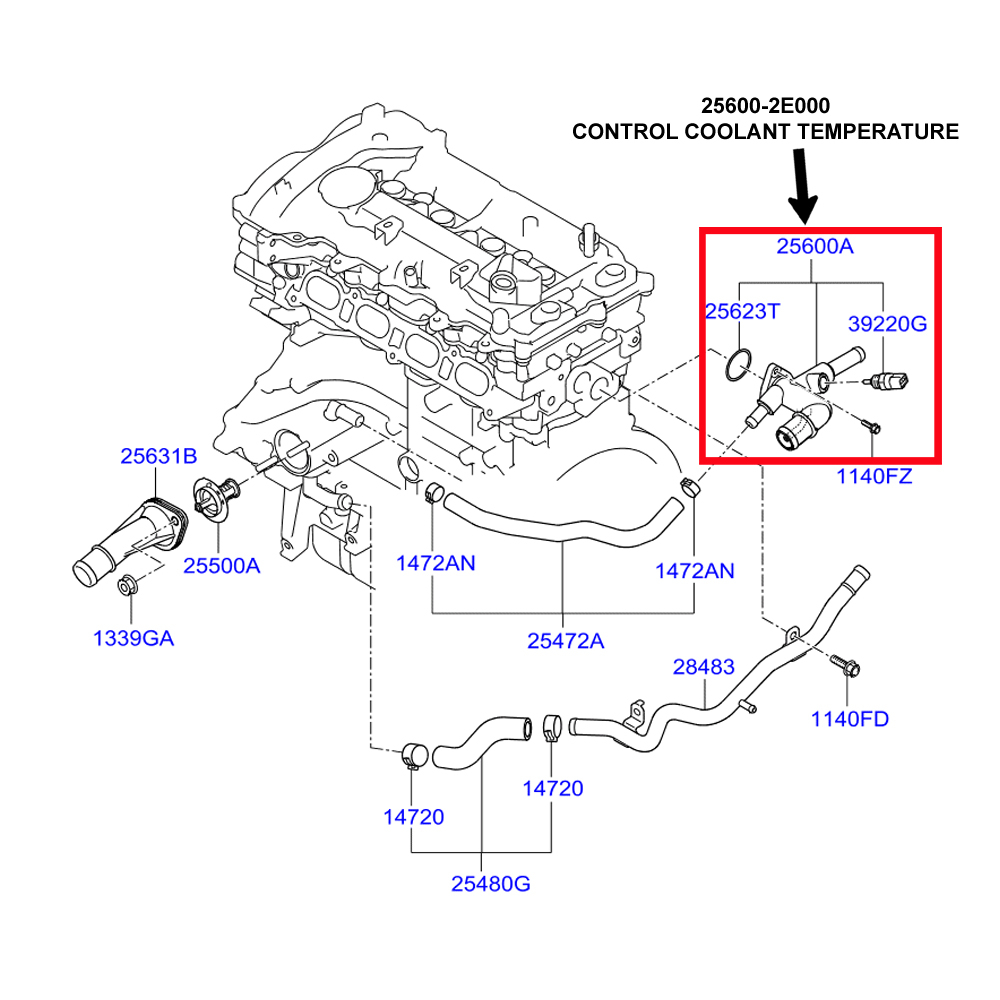 25600-2E000
CONTROL COOLANT TEMPERATURE

25600A
25623T
39220G
1140FZ
25631B
25500A
1339GA
1472AN
1472AN
25472A
28483
1140FD
14720
14720
25480G