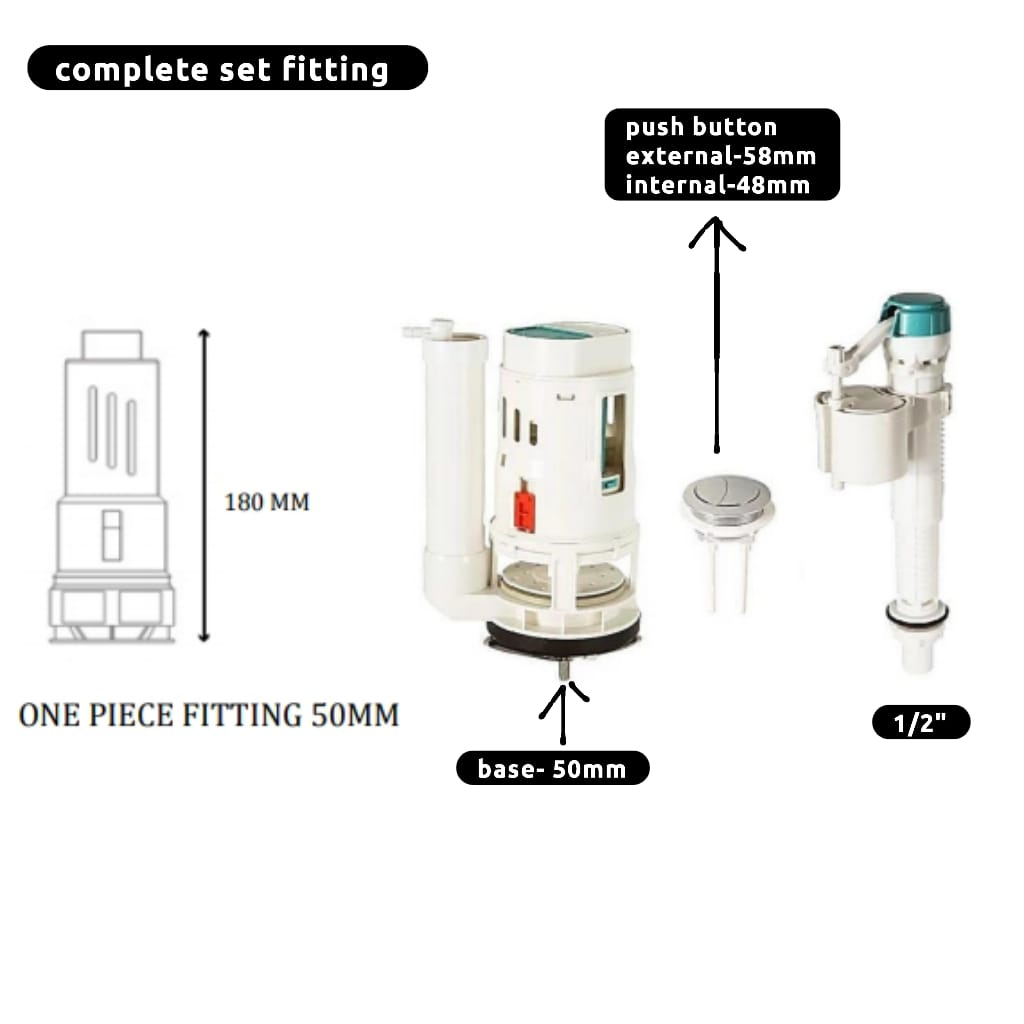 complete set fitting

push button
external-58mm
internal-48mm

180 MM

ONE PIECE FITTING 50MM

base- 50mm

1/2"