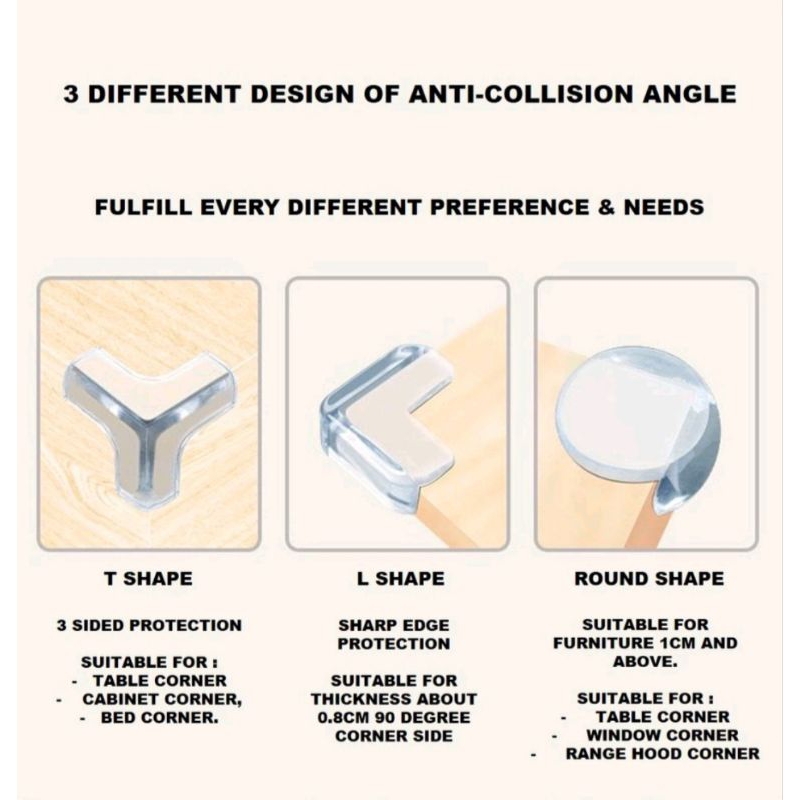 3 DIFFERENT DESIGN OF ANTI-COLLISION ANGLE

FULFILL EVERY DIFFERENT PREFERENCE & NEEDS

T SHAPE

3 SIDED PROTECTION

SUITABLE FOR :
- TABLE CORNER
- CABINET CORNER,
- BED CORNER.

L SHAPE

SHARP EDGE PROTECTION

SUITABLE FOR THICKNESS ABOUT 0.8CM 90 DEGREE CORNER SIDE

ROUND SHAPE

SUITABLE FOR FURNITURE 1CM AND ABOVE.

SUITABLE FOR :
- TABLE CORNER
- WINDOW CORNER
- RANGE HOOD CORNER