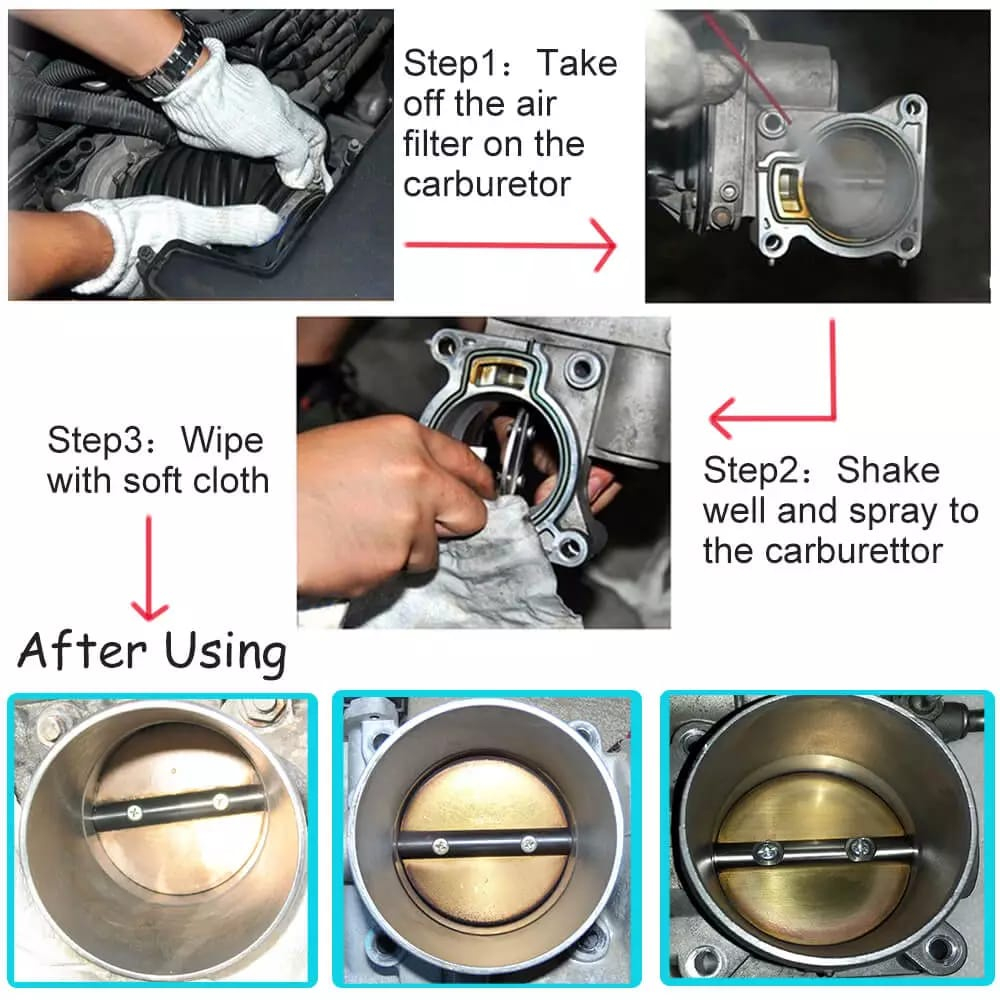 Step1：Take off the air filter on the carburetor

Step2：Shake well and spray to the carburettor

Step3：Wipe with soft cloth

After Using