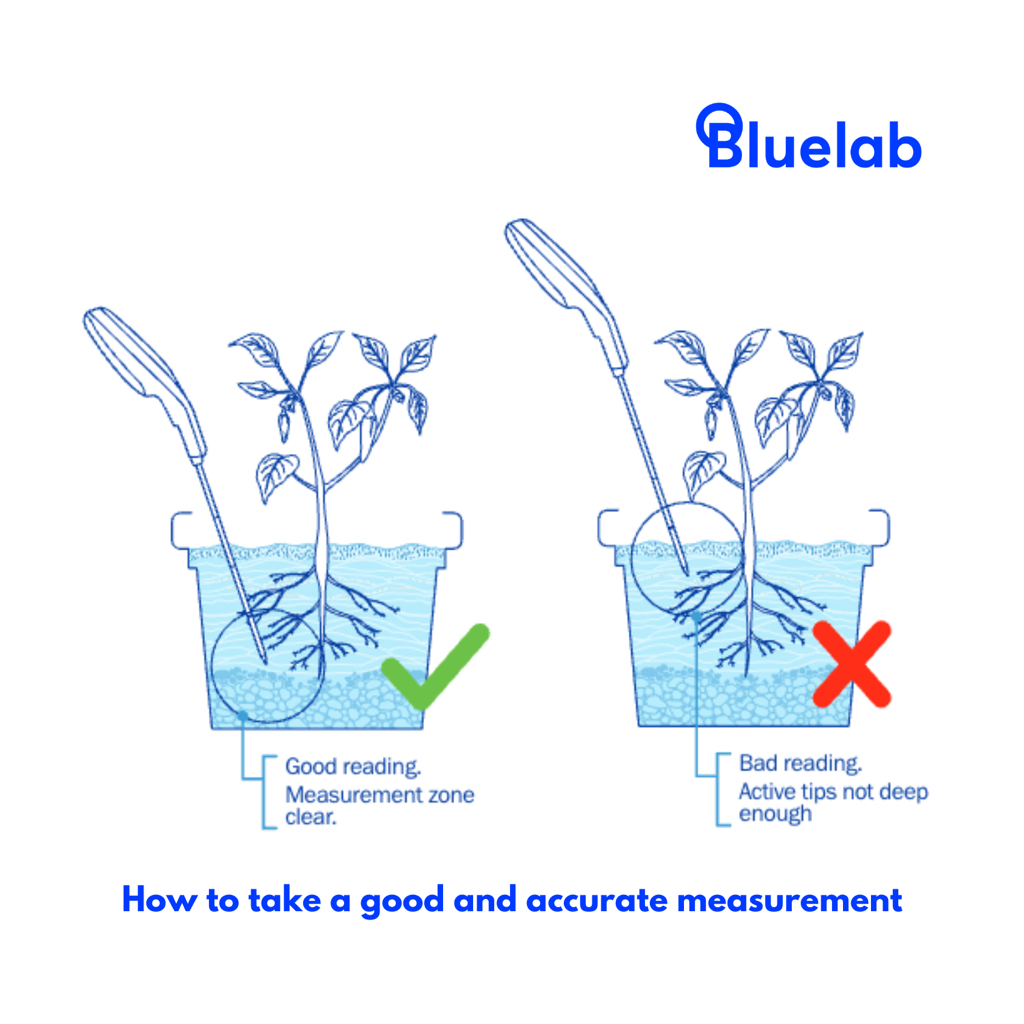 Bluelab

Good reading.
Measurement zone clear.

Bad reading.
Active tips not deep enough

How to take a good and accurate measurement