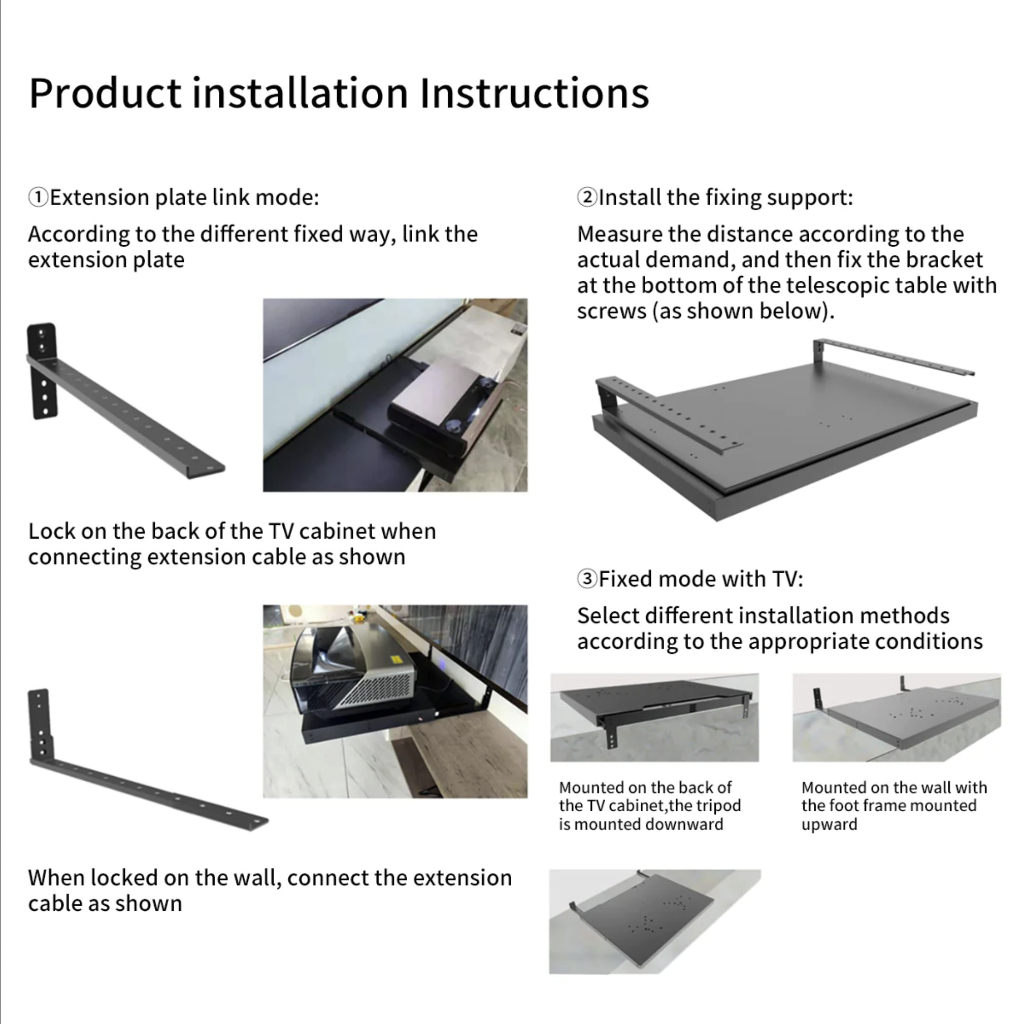 Product installation Instructions

①Extension plate link mode:

According to the different fixed way, link the extension plate

Lock on the back of the TV cabinet when connecting extension cable as shown

When locked on the wall, connect the extension cable as shown

②Install the fixing support:

Measure the distance according to the actual demand, and then fix the bracket at the bottom of the telescopic table with screws (as shown below).

③Fixed mode with TV:

Select different installation methods according to the appropriate conditions

Mounted on the back of the TV cabinet,the tripod is mounted downward

Mounted on the wall with the foot frame mounted upward