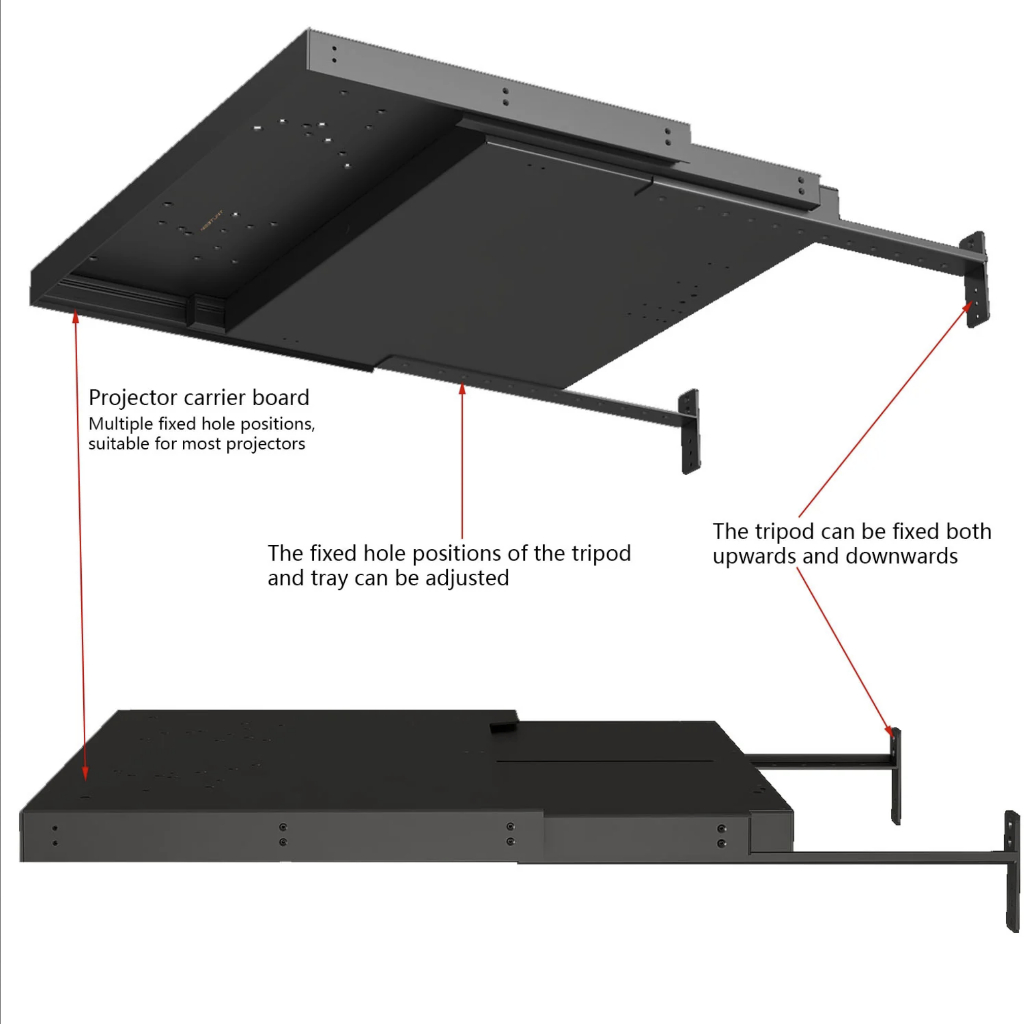 Projector carrier board
Multiple fixed hole positions, suitable for most projectors

The fixed hole positions of the tripod and tray can be adjusted

The tripod can be fixed both upwards and downwards