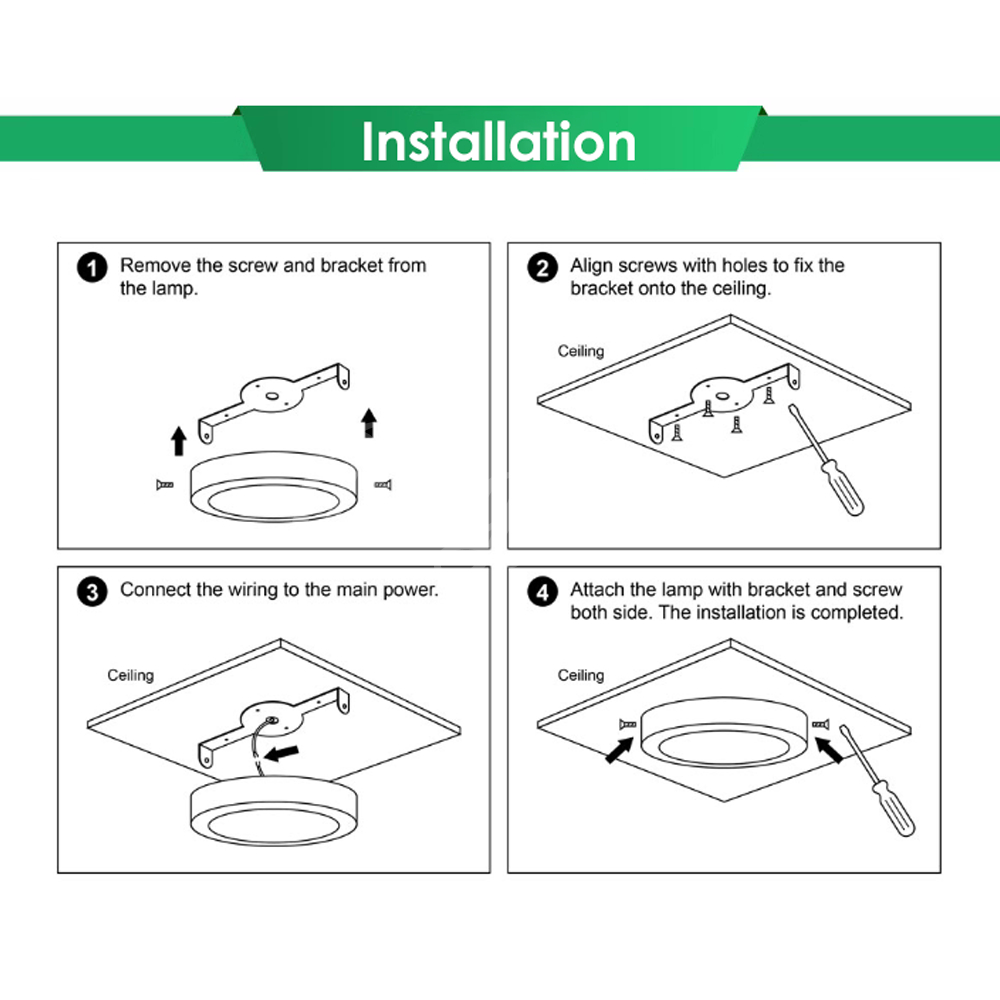 Installation

1 Remove the screw and bracket from the lamp.

2 Align screws with holes to fix the bracket onto the ceiling.

Ceiling

3 Connect the wiring to the main power.

Ceiling

4 Attach the lamp with bracket and screw both side. The installation is completed.

Ceiling