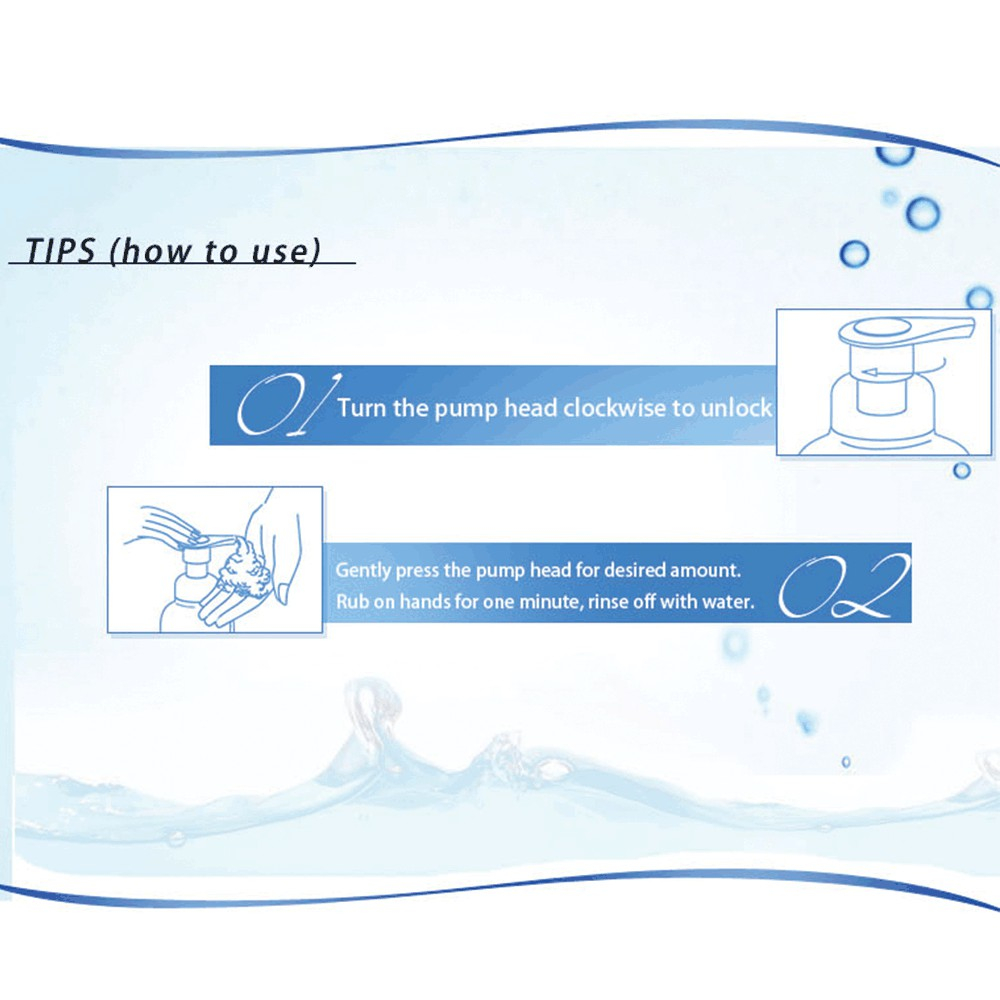 TIPS (how to use)

01 Turn the pump head clockwise to unlock

Gently press the pump head for desired amount.
Rub on hands for one minute, rinse off with water. 02