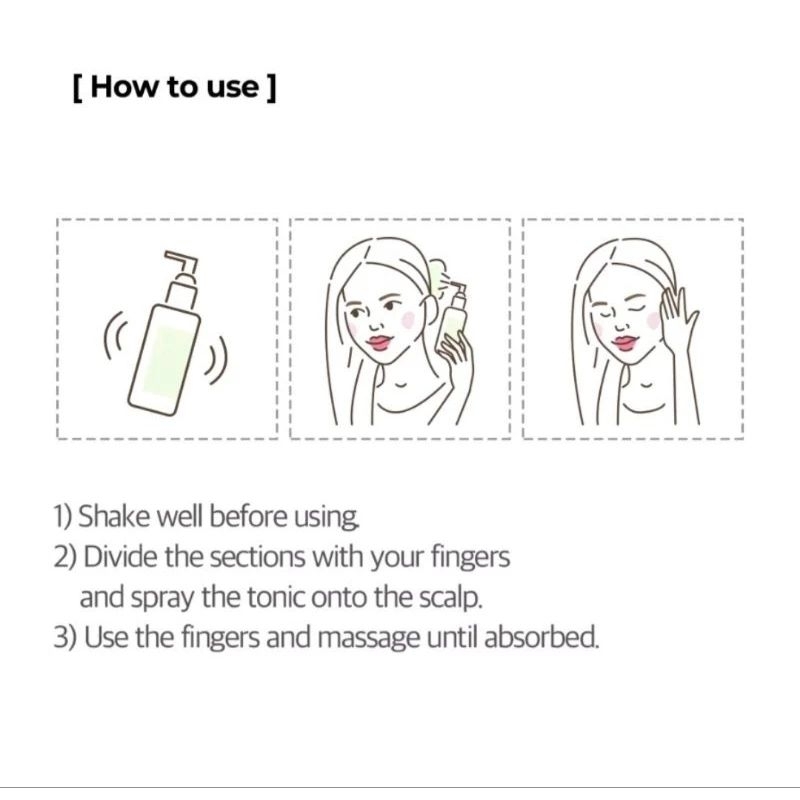 [ How to use ]

1) Shake well before using.
2) Divide the sections with your fingers and spray the tonic onto the scalp.
3) Use the fingers and massage until absorbed.