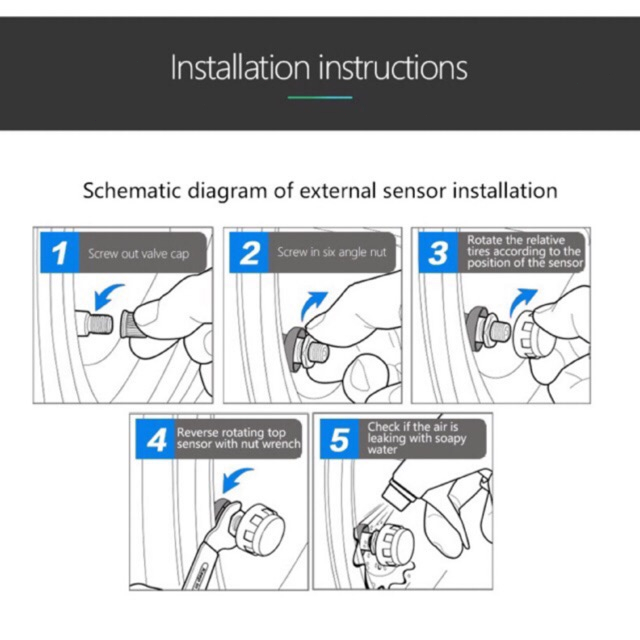 Installation instructions

Schematic diagram of external sensor installation

1 Screw out valve cap

2 Screw in six angle nut

3 Rotate the relative tires according to the position of the sensor

4 Reverse rotating top sensor with nut wrench

5 Check if the air is leaking with soapy water