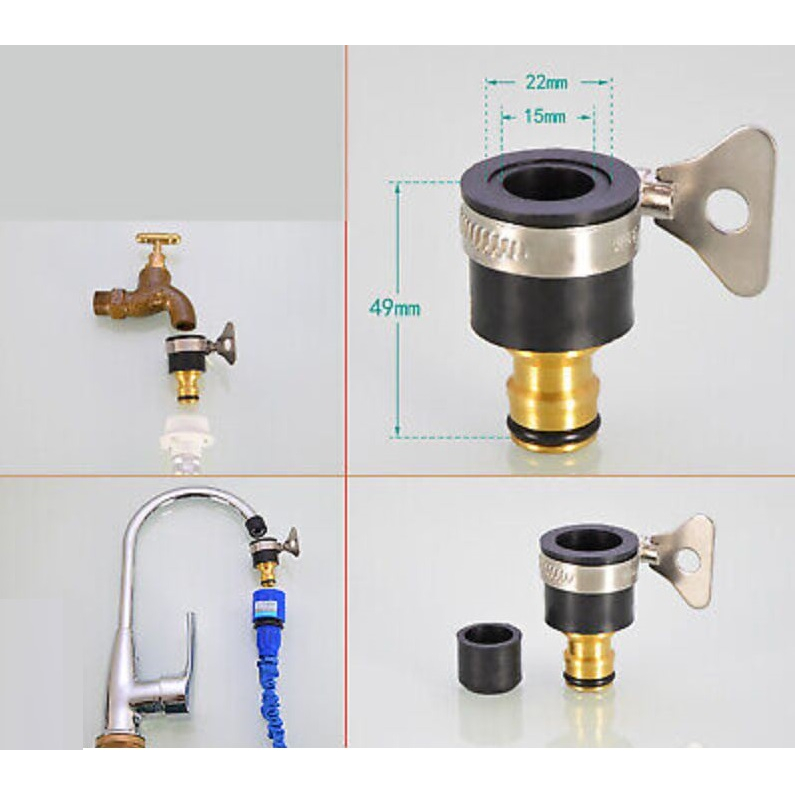 22mm
15mm
49mm