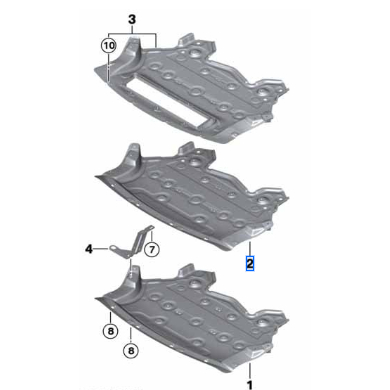 3
10
4
7
2
8
8
1