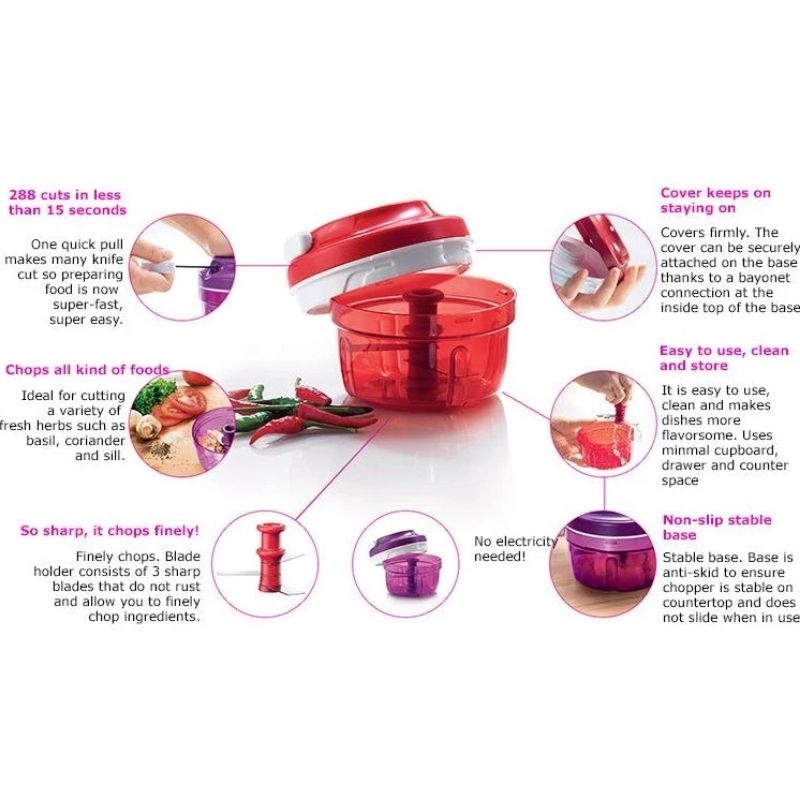 288 cuts in less than 15 seconds

One quick pull makes many knife cut so preparing food is now super-fast, super easy.

Chops all kind of foods

Ideal for cutting a variety of fresh herbs such as basil, coriander and sill.

So sharp, it chops finely!

Finely chops. Blade holder consists of 3 sharp blades that do not rust and allow you to finely chop ingredients.

No electricity needed!

Cover keeps on staying on

Covers firmly. The cover can be securely attached on the base thanks to a bayonet connection at the inside top of the base

Easy to use, clean and store

It is easy to use, clean and makes dishes more flavorsome. Uses minmal cupboard, drawer and counter space

Non-slip stable base

Stable base. Base is anti-skid to ensure chopper is stable on countertop and does not slide when in use