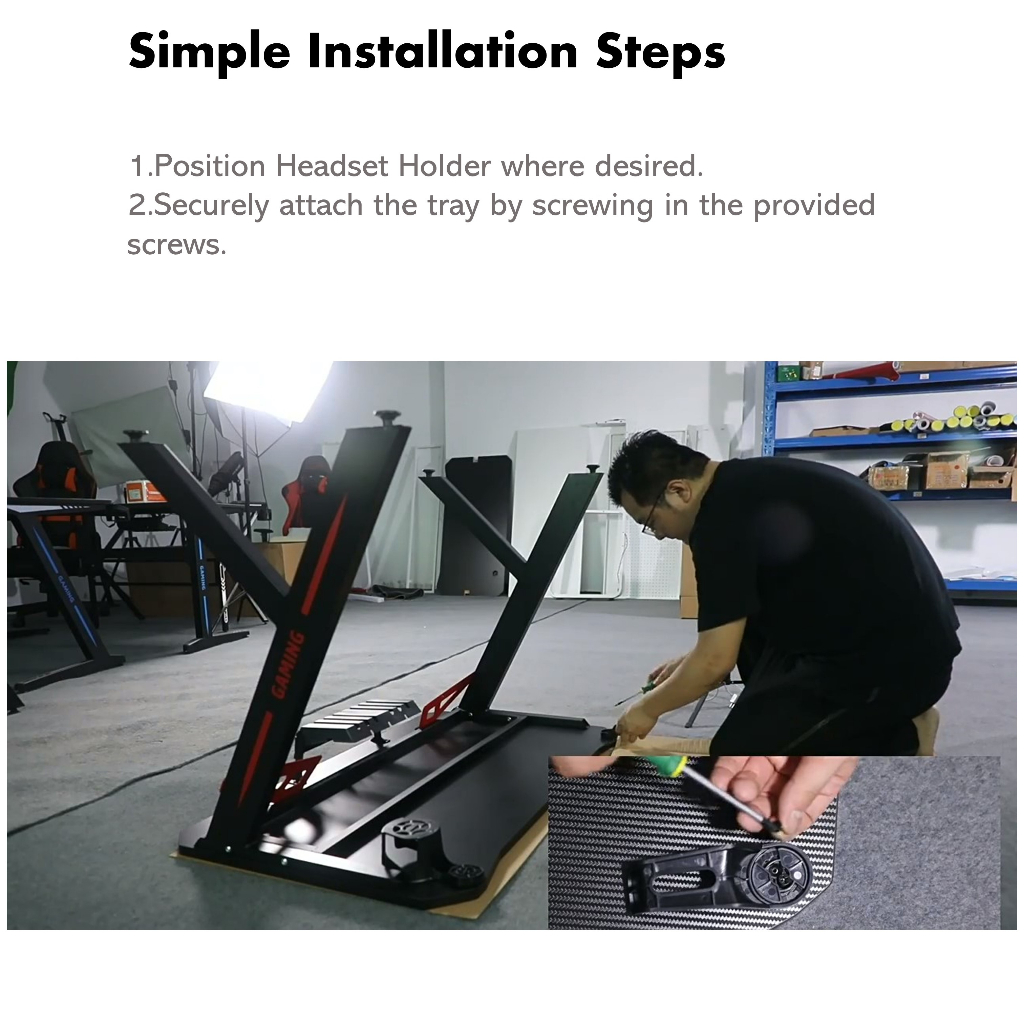 Simple Installation Steps

1.Position Headset Holder where desired.
2.Securely attach the tray by screwing in the provided screws.

GAMING

GAMING