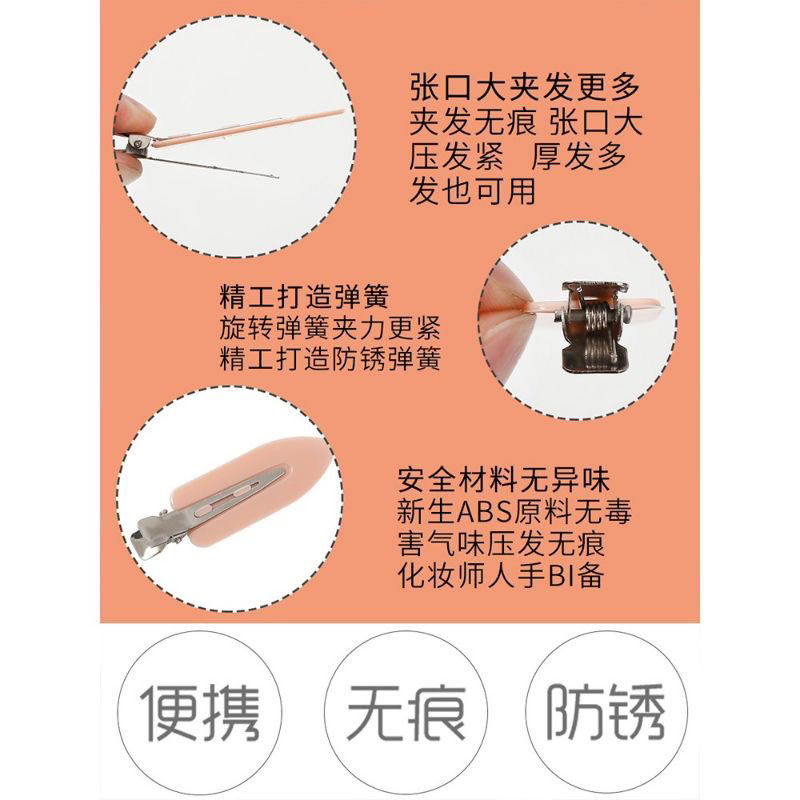 张口大夹发更多
夹发无痕 张口大
压发紧 厚发多
发也可用

精工打造弹簧
旋转弹簧夹力更紧
精工打造防锈弹簧

安全材料无异味
新生ABS原料无毒
害气味压发无痕
化妆师人手BI备

便携

无痕

防锈