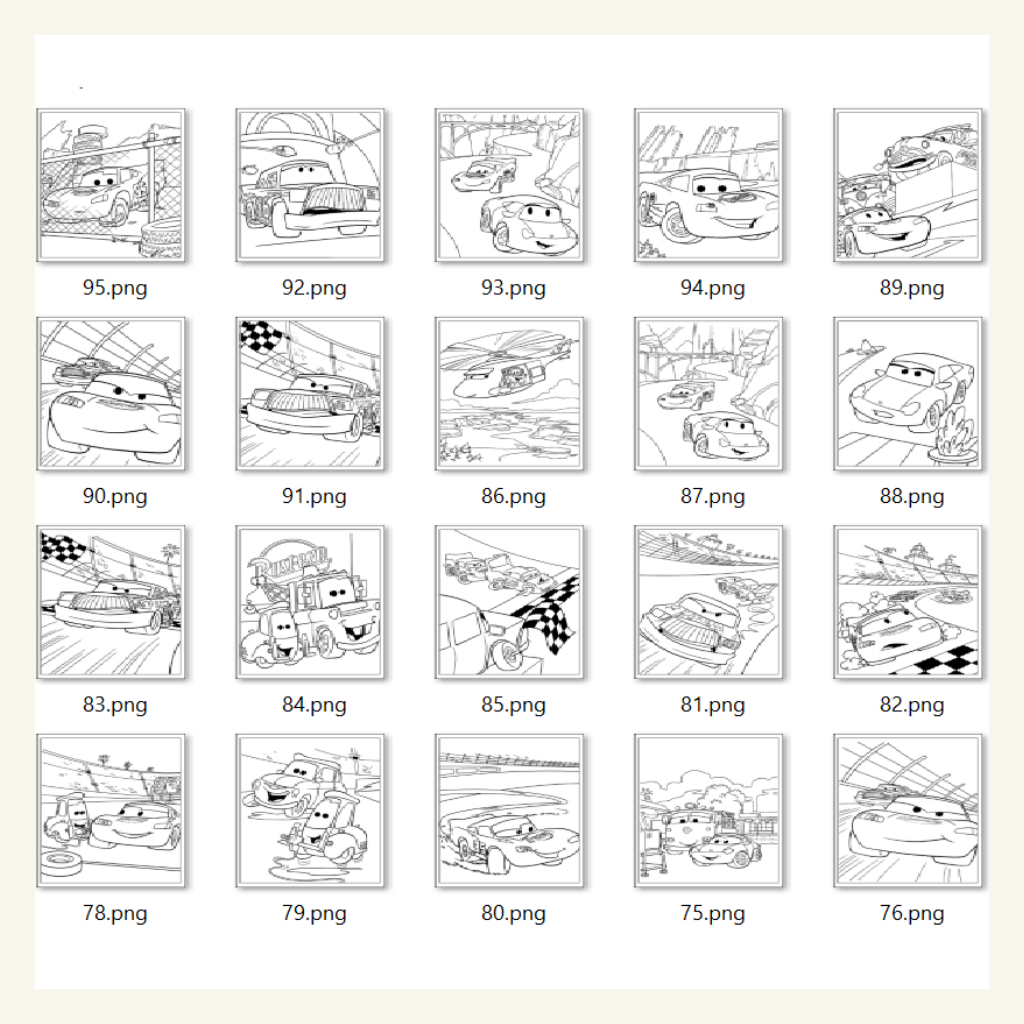 95.png
92.png
93.png
94.png
89.png

90.png
91.png
86.png
87.png
88.png

83.png
84.png
85.png
81.png
82.png

78.png
79.png
80.png
75.png
76.png