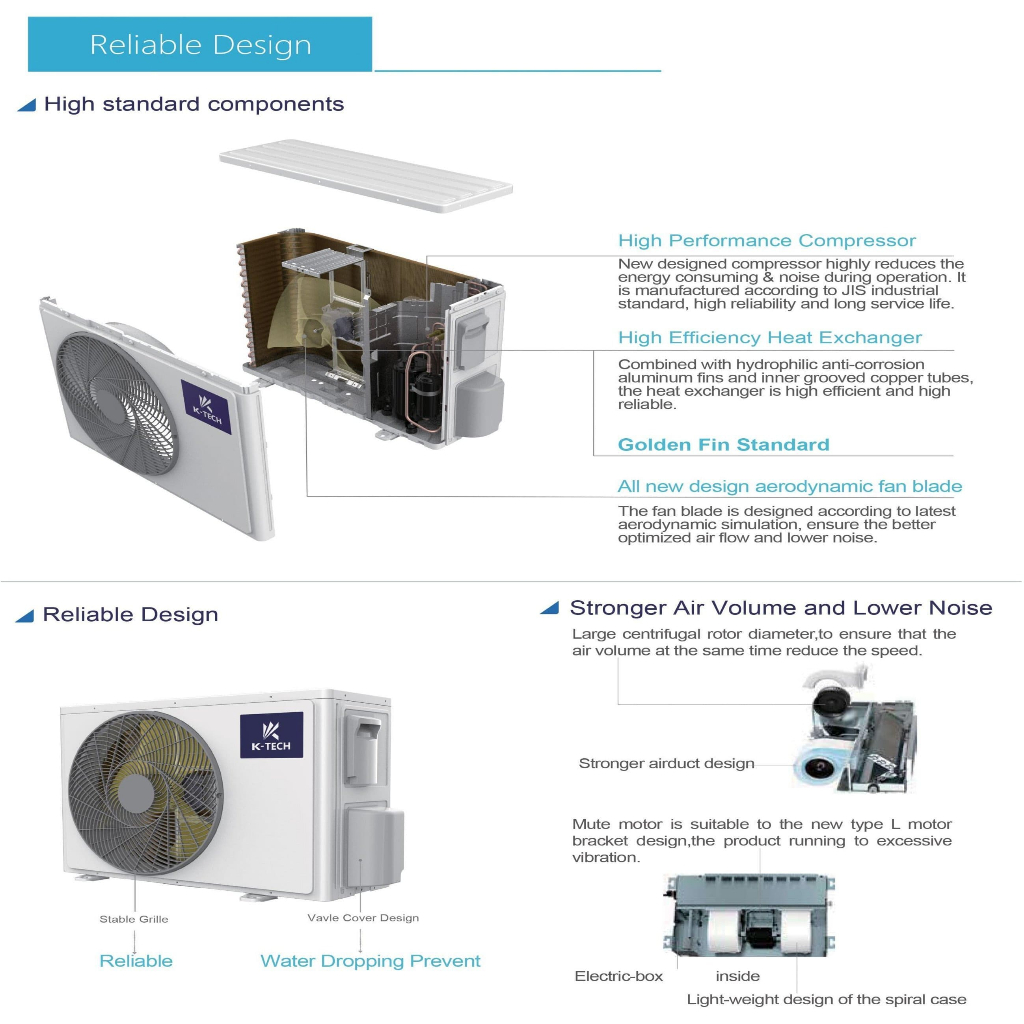 Reliable Design

High standard components

K-TECH

High Performance Compressor
New designed compressor highly reduces the energy consuming & noise during operation. It is manufactured according to JIS industrial standard, high reliability and long service life.

High Efficiency Heat Exchanger
Combined with hydrophilic anti-corrosion aluminum fins and inner grooved copper tubes, the heat exchanger is high efficient and high reliable.

Golden Fin Standard

All new design aerodynamic fan blade
The fan blade is designed according to latest aerodynamic simulation, ensure the better optimized air flow and lower noise.

Reliable Design

K-TECH

Stable Grille
Reliable

Vavle Cover Design
Water Dropping Prevent

Stronger Air Volume and Lower Noise
Large centrifugal rotor diameter,to ensure that the air volume at the same time reduce the speed.

Stronger airduct design

Mute motor is suitable to the new type L motor bracket design,the product running to excessive vibration.

Electric-box inside
Light-weight design of the spiral case