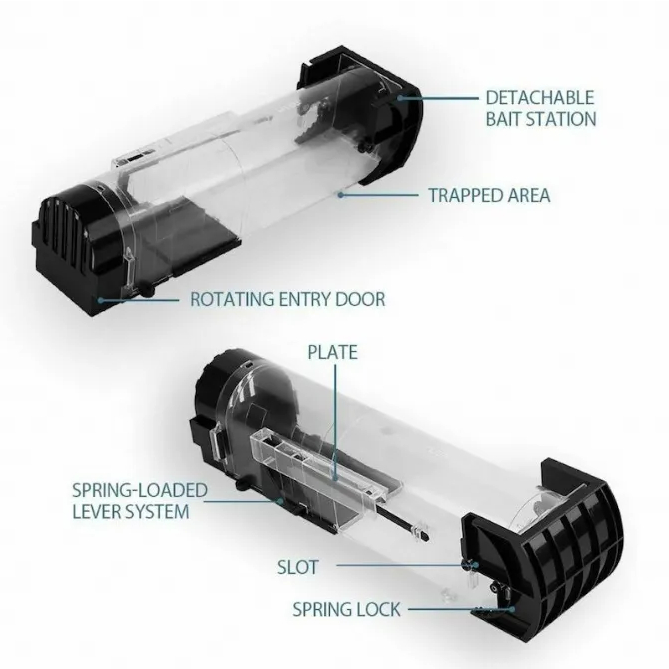 DETACHABLE BAIT STATION

TRAPPED AREA

ROTATING ENTRY DOOR

PLATE

SPRING-LOADED LEVER SYSTEM

SLOT

SPRING LOCK