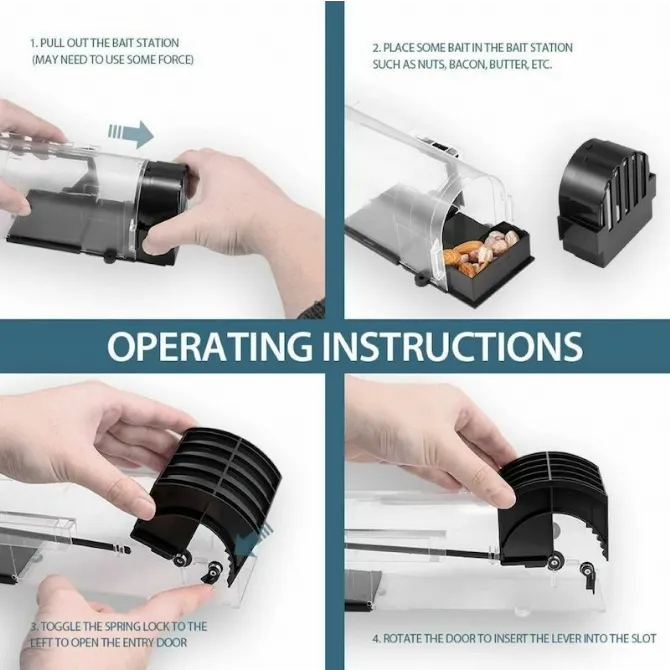 1. PULL OUT THE BAIT STATION
(MAY NEED TO USE SOME FORCE)

2. PLACE SOME BAIT IN THE BAIT STATION SUCH AS NUTS, BACON, BUTTER, ETC.

OPERATING INSTRUCTIONS

3. TOGGLE THE SPRING LOCK TO THE LEFT TO OPEN THE ENTRY DOOR

4. ROTATE THE DOOR TO INSERT THE LEVER INTO THE SLOT