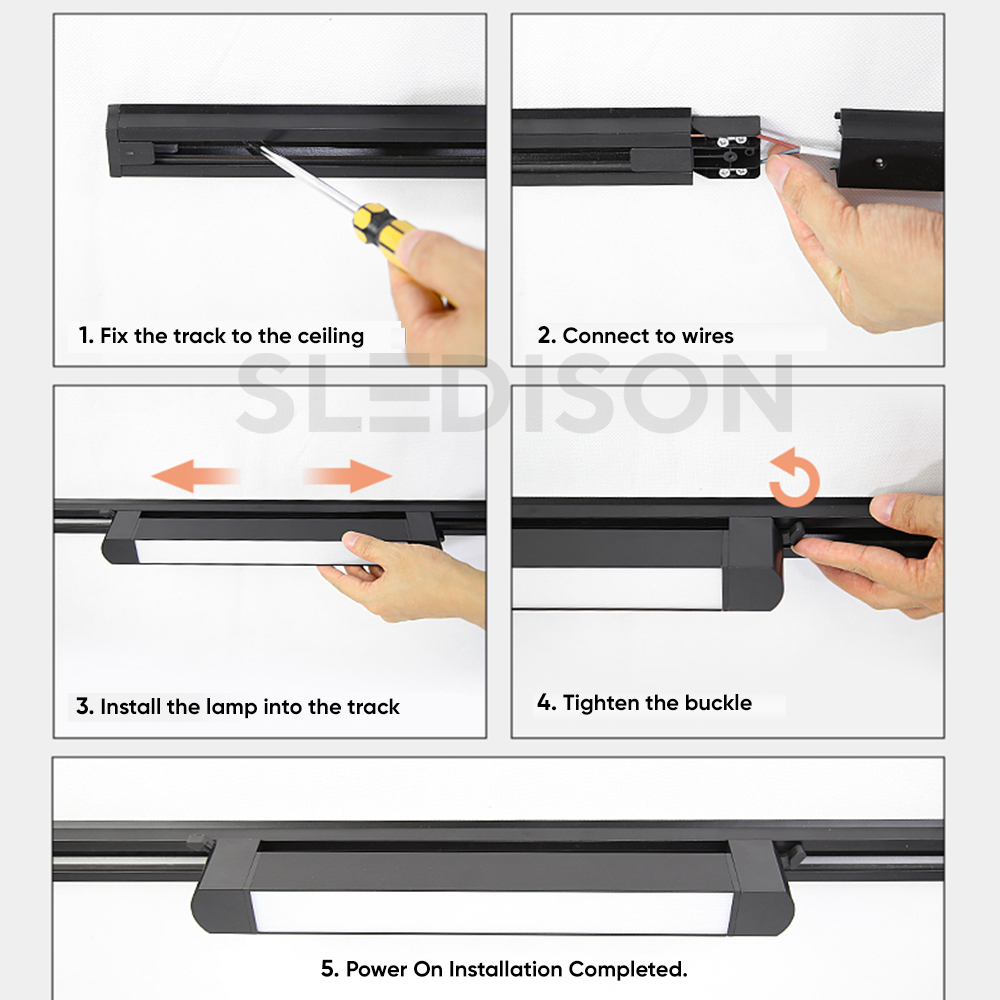 1. Fix the track to the ceiling

2. Connect to wires

SLEDISON

3. Install the lamp into the track

4. Tighten the buckle

5. Power On Installation Completed.